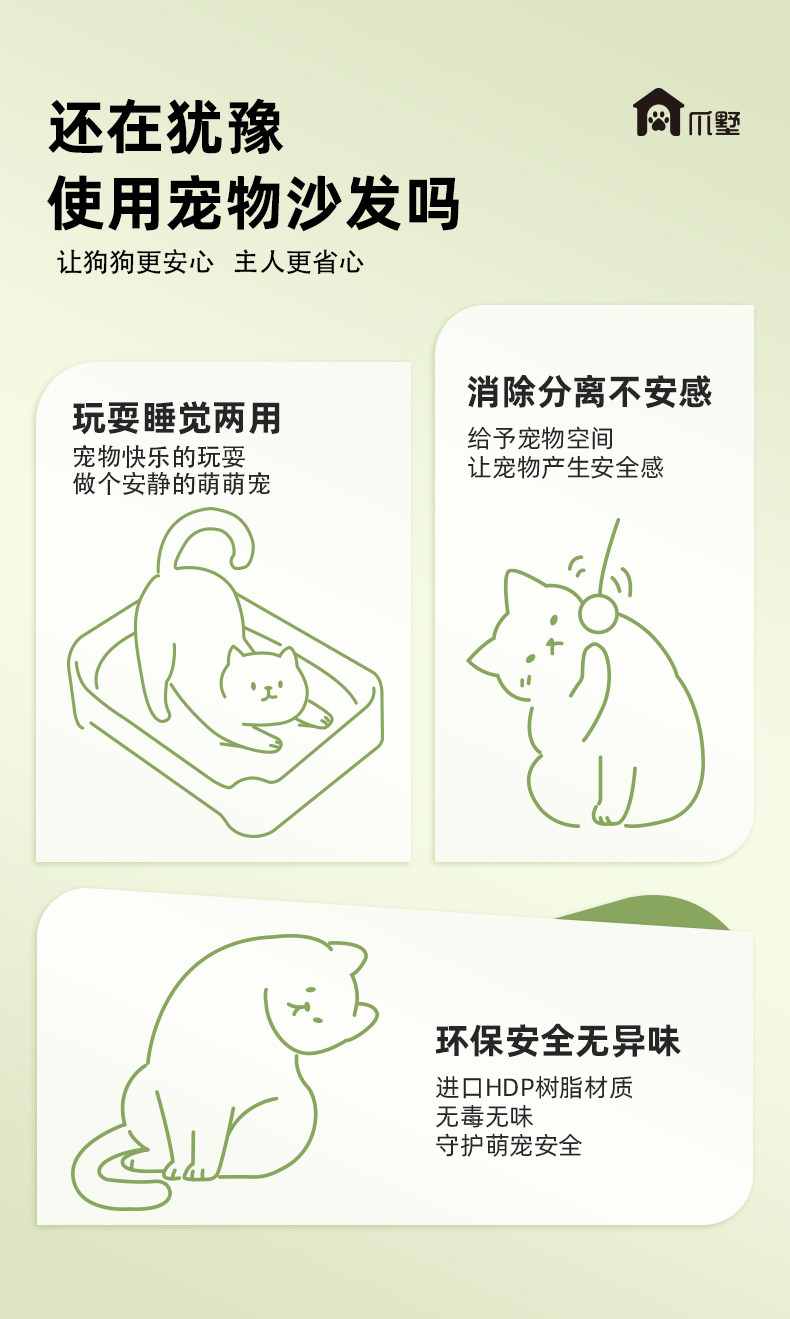 还在犹豫
使用宠物沙发吗

爪墅

让狗狗更安心 主人更省心

玩耍睡觉两用
宠物快乐的玩耍
做个安静的萌萌宠

消除分离不安感
给予宠物空间
让宠物产生安全感

环保安全无异味
进口HDP树脂材质
无毒无味
守护萌宠安全