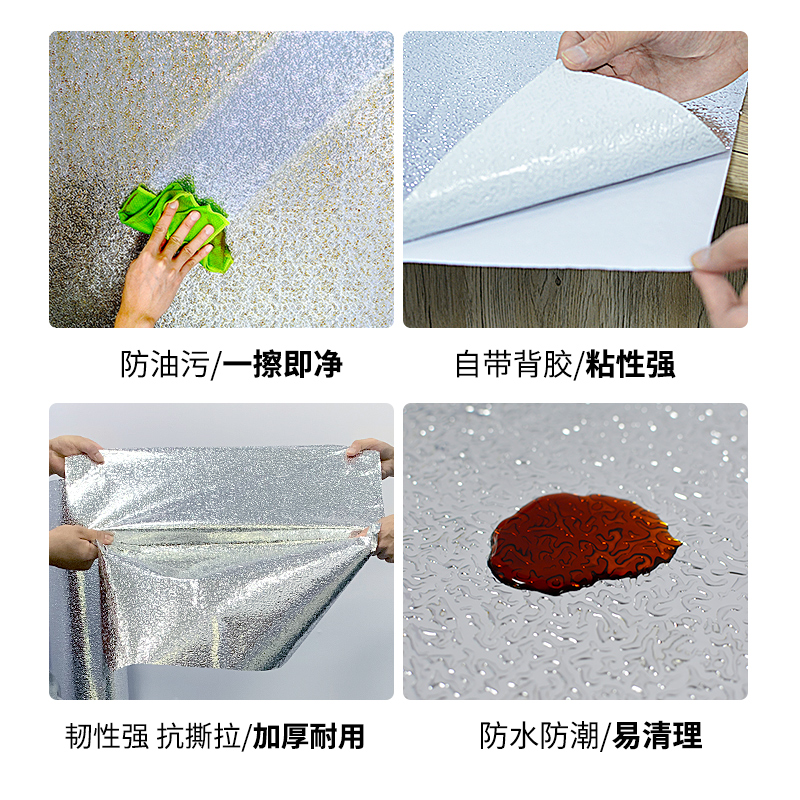 防油污/一擦即净

自带背胶/粘性强

韧性强 抗撕拉/加厚耐用

防水防潮/易清理