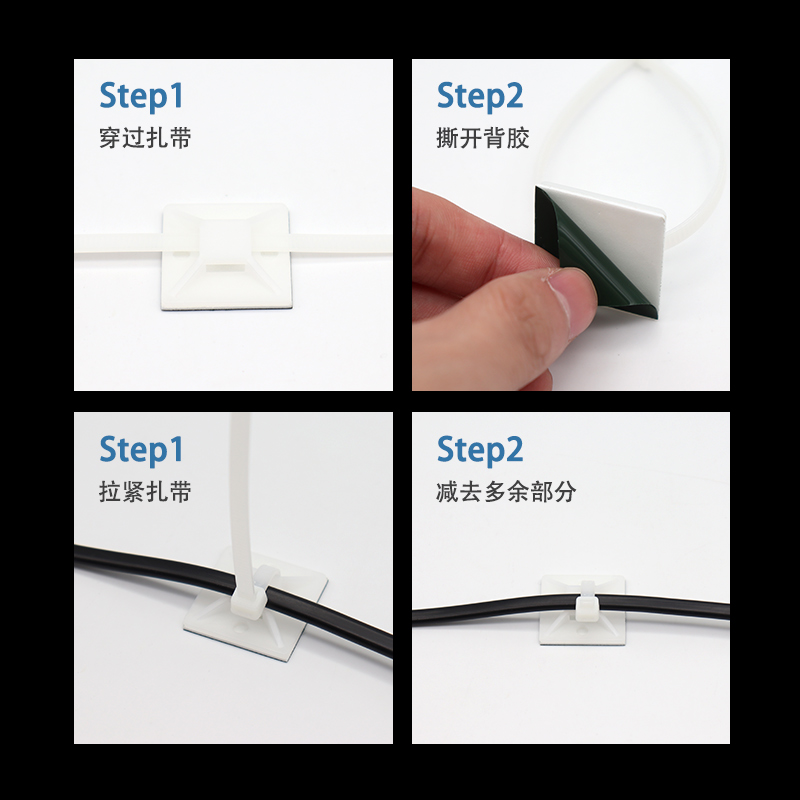 Step1
穿过扎带

Step2
撕开背胶

Step1
拉紧扎带

Step2
减去多余部分