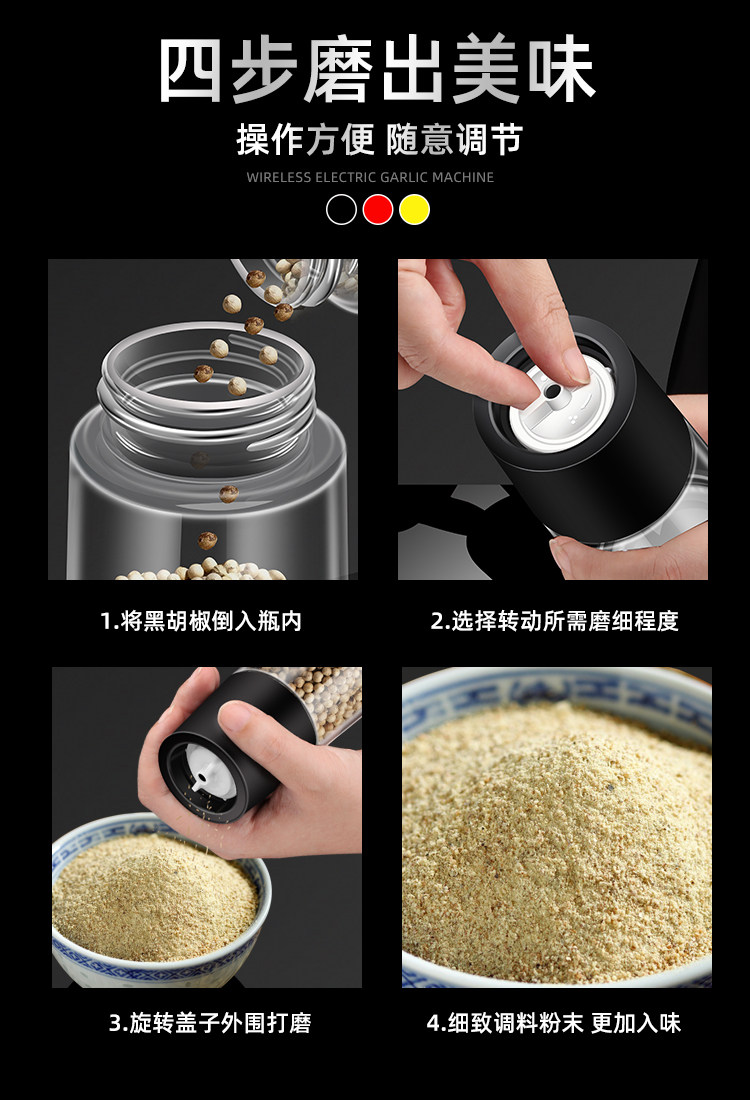 四步磨出美味

操作方便 随意调节

WIRELESS ELECTRIC GARLIC MACHINE

1.将黑胡椒倒入瓶内

2.选择转动所需磨细程度

3.旋转盖子外围打磨

4.细致调料粉末 更加入味