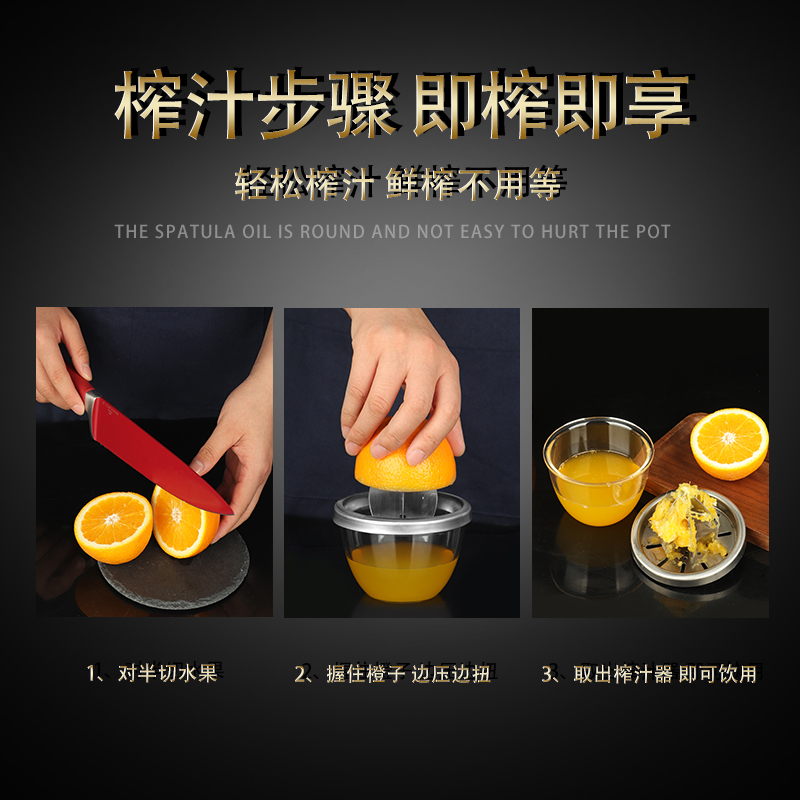 榨汁步骤 即榨即享

轻松榨汁 鲜榨不用等

THE SPATULA OIL IS ROUND AND NOT EASY TO HURT THE POT

1、对半切水果

2、握住橙子 边压边扭

3、取出榨汁器 即可饮用