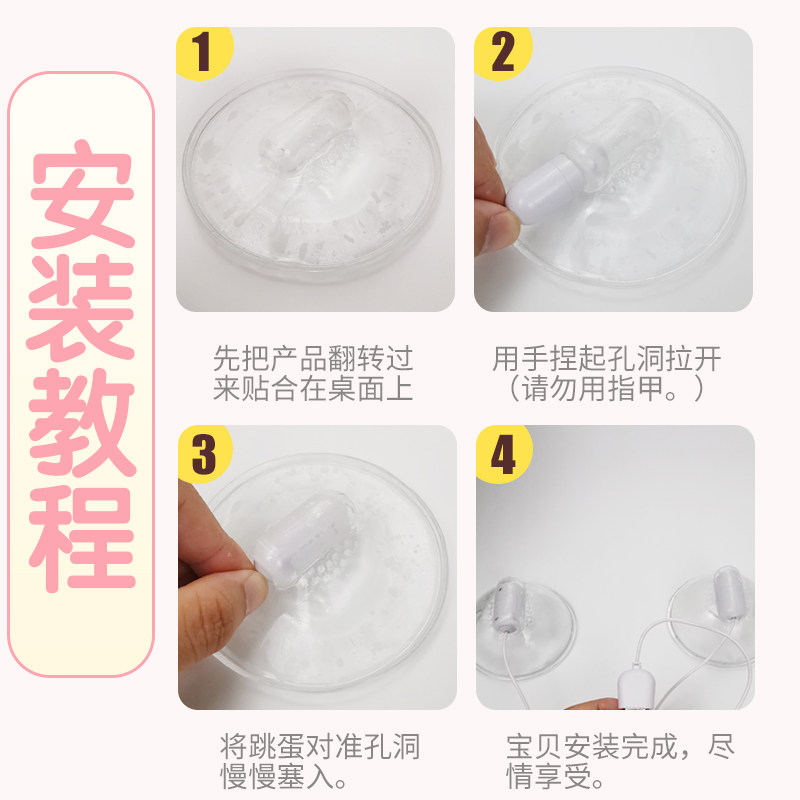 安装教程

1

先把产品翻转过来贴合在桌面上

2

用手捏起孔洞拉开（请勿用指甲。）

3

将跳蛋对准孔洞慢慢塞入。

4

宝贝安装完成，尽情享受。