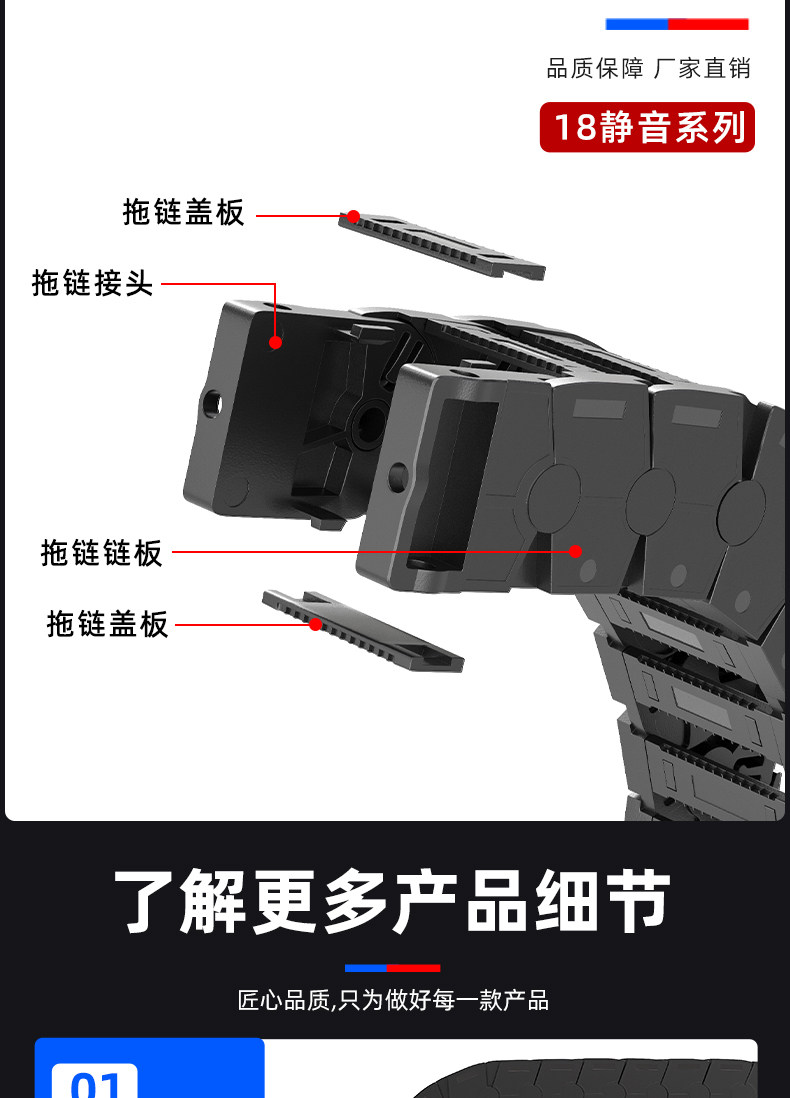 品质保障 厂家直销

18静音系列

拖链盖板

拖链接头

拖链链板

拖链盖板

了解更多产品细节

匠心品质,只为做好每一款产品

01