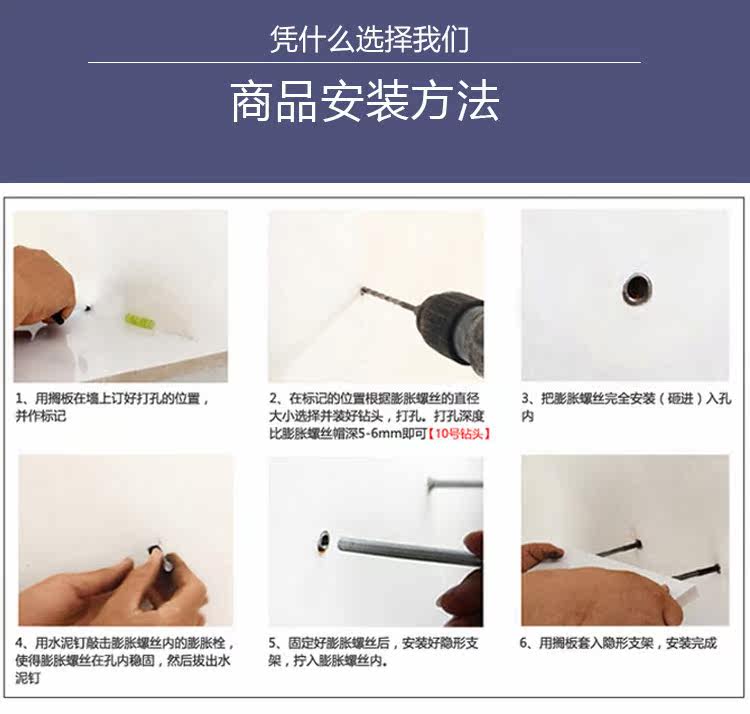 凭什么选择我们

商品安装方法

1、用搁板在墙上订好打孔的位置，并作标记

2、在标记的位置根据膨胀螺丝的直径大小选择并装好钻头，打孔。打孔深度比膨胀螺丝帽深5-6mm即可【10号钻头】

3、把膨胀螺丝完全安装（砸进）入孔内

4、用水泥钉敲击膨胀螺丝内的膨胀栓，使得膨胀螺丝在孔内稳固，然后拔出水泥钉

5、固定好膨胀螺丝后，安装好隐形支架，拧入膨胀螺丝内。

6、用搁板套入隐形支架，安装完成