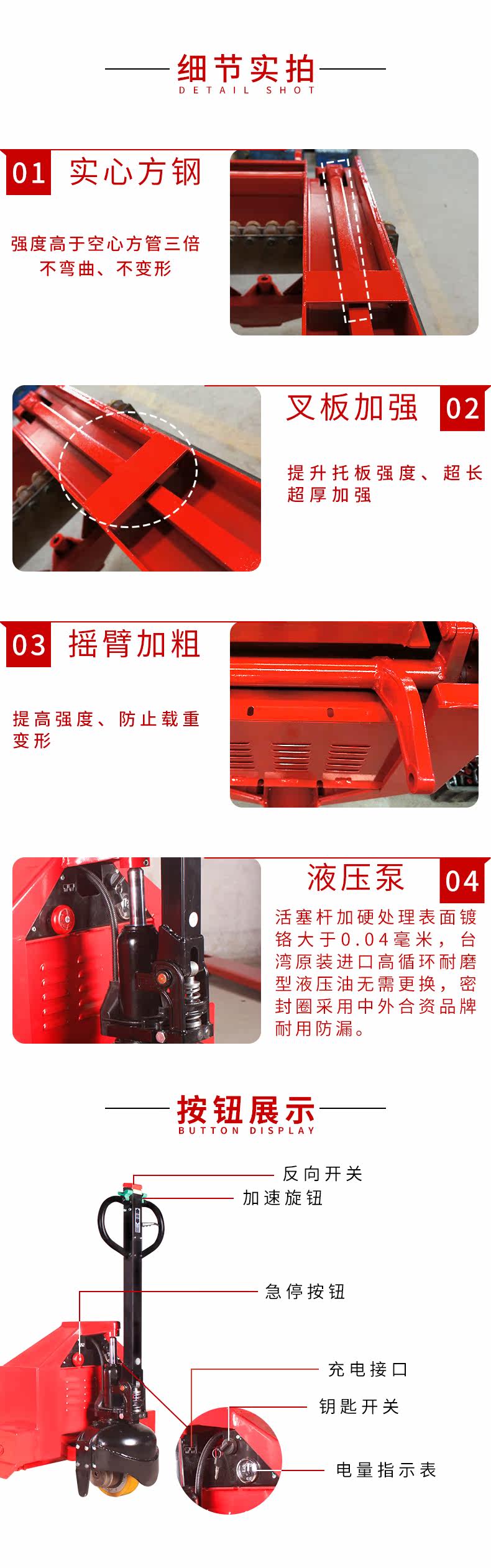 细节实拍
DETAIL SHOT

01 实心方钢

强度高于空心方管三倍
不弯曲、不变形

叉板加强 02

提升托板强度、超长超厚加强

03 摇臂加粗

提高强度、防止载重变形

液压泵 04

活塞杆加硬处理表面镀铬大于0.04毫米，台湾原装进口高循环耐磨型液压油无需更换，密封圈采用中外合资品牌耐用防漏。

按钮展示
BUTTON DISPLAY

反向开关
加速旋钮
急停按钮
充电接口
钥匙开关
电量指示表