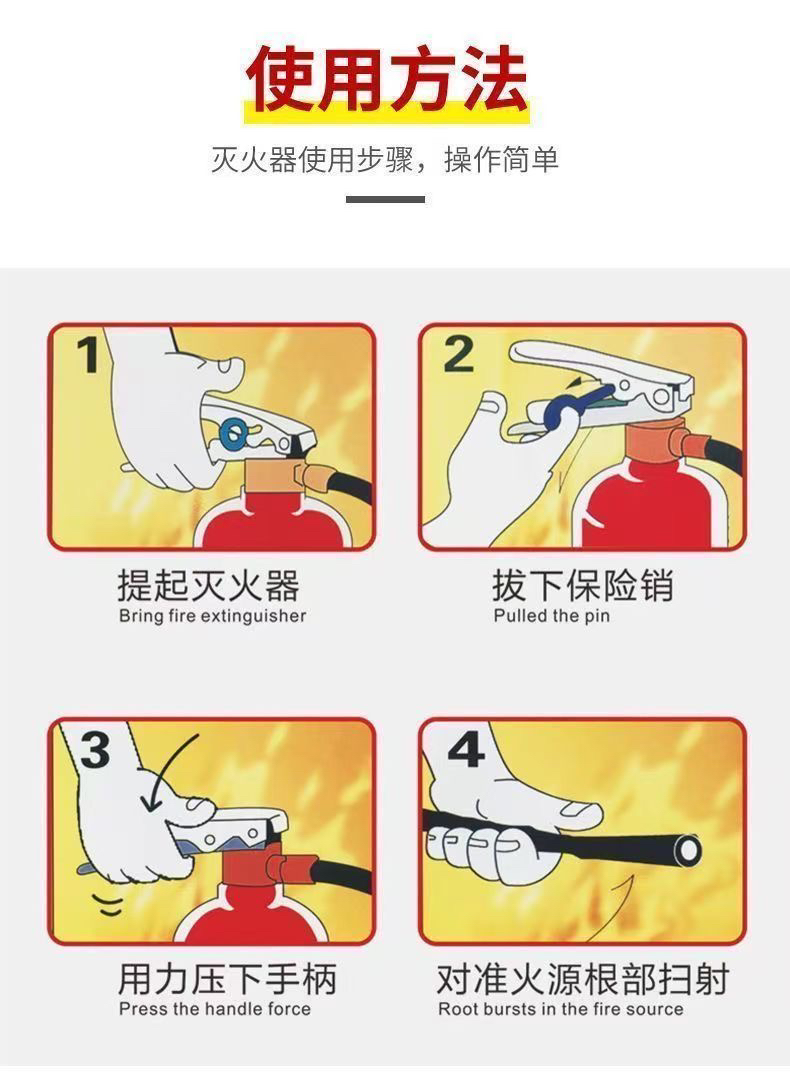 使用方法

灭火器使用步骤，操作简单

1

提起灭火器
Bring fire extinguisher

2

拔下保险销
Pulled the pin

3

用力压下手柄
Press the handle force

4

对准火源根部扫射
Root bursts in the fire source