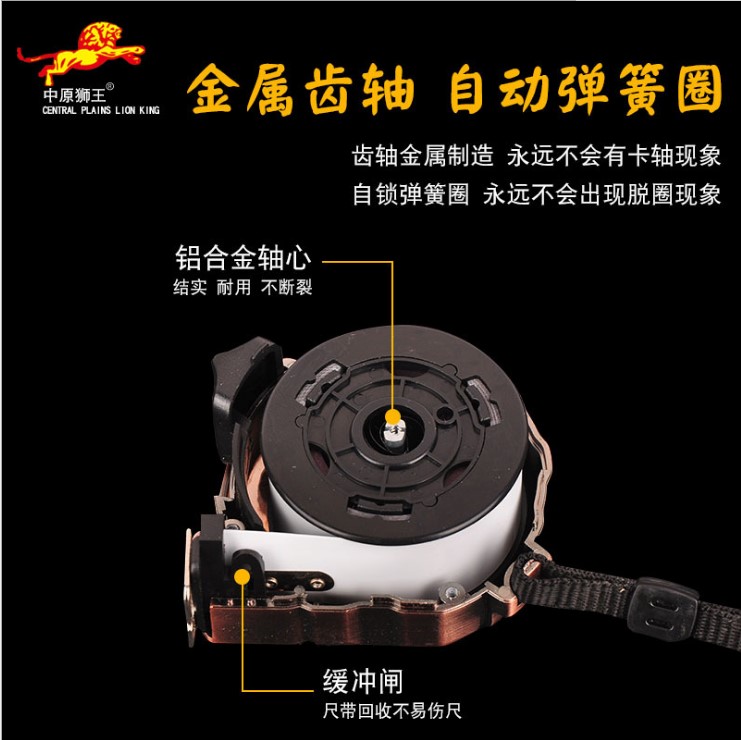 中原狮王®
CENTRAL PLAINS LION KING

金属齿轴 自动弹簧圈

齿轴金属制造 永远不会有卡轴现象
自锁弹簧圈 永远不会出现脱圈现象

铝合金轴心
结实 耐用 不断裂

缓冲闸
尺带回收不易伤尺