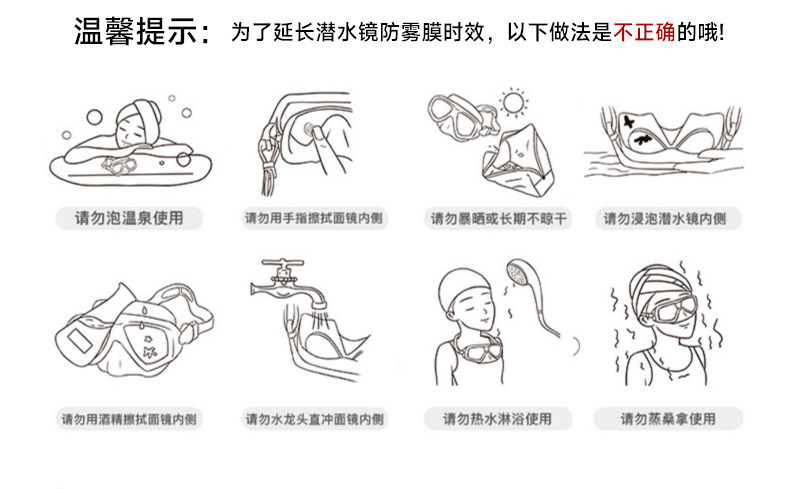 温馨提示：为了延长潜水镜防雾膜时效，以下做法是不正确的哦!

请勿泡温泉使用

请勿用手指擦拭面镜内侧

请勿暴晒或长期不晾干

请勿浸泡潜水镜内侧

请勿用酒精擦拭面镜内侧

请勿水龙头直冲面镜内侧

请勿热水淋浴使用

请勿蒸桑拿使用