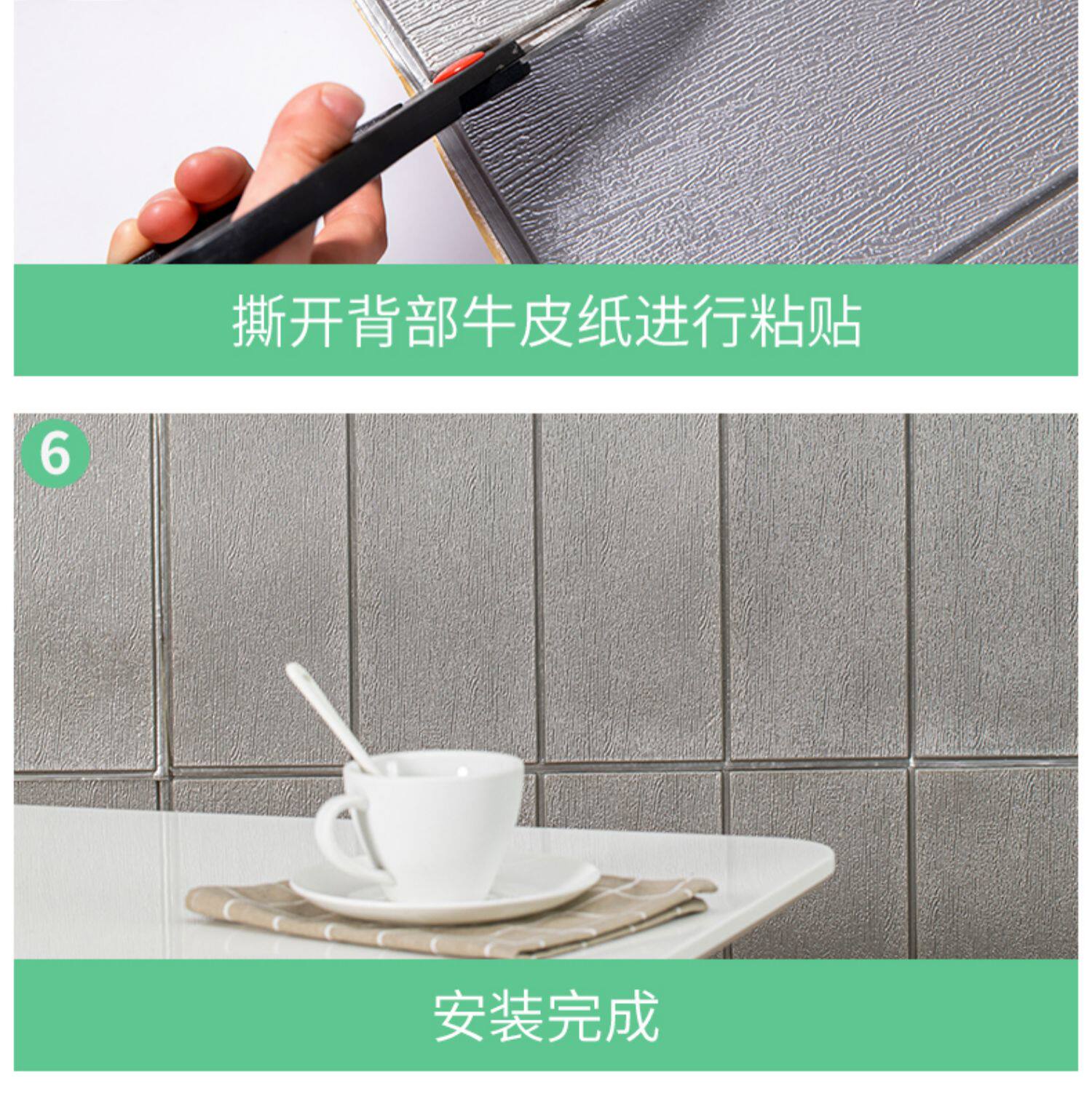 撕开背部牛皮纸进行粘贴

6

安装完成