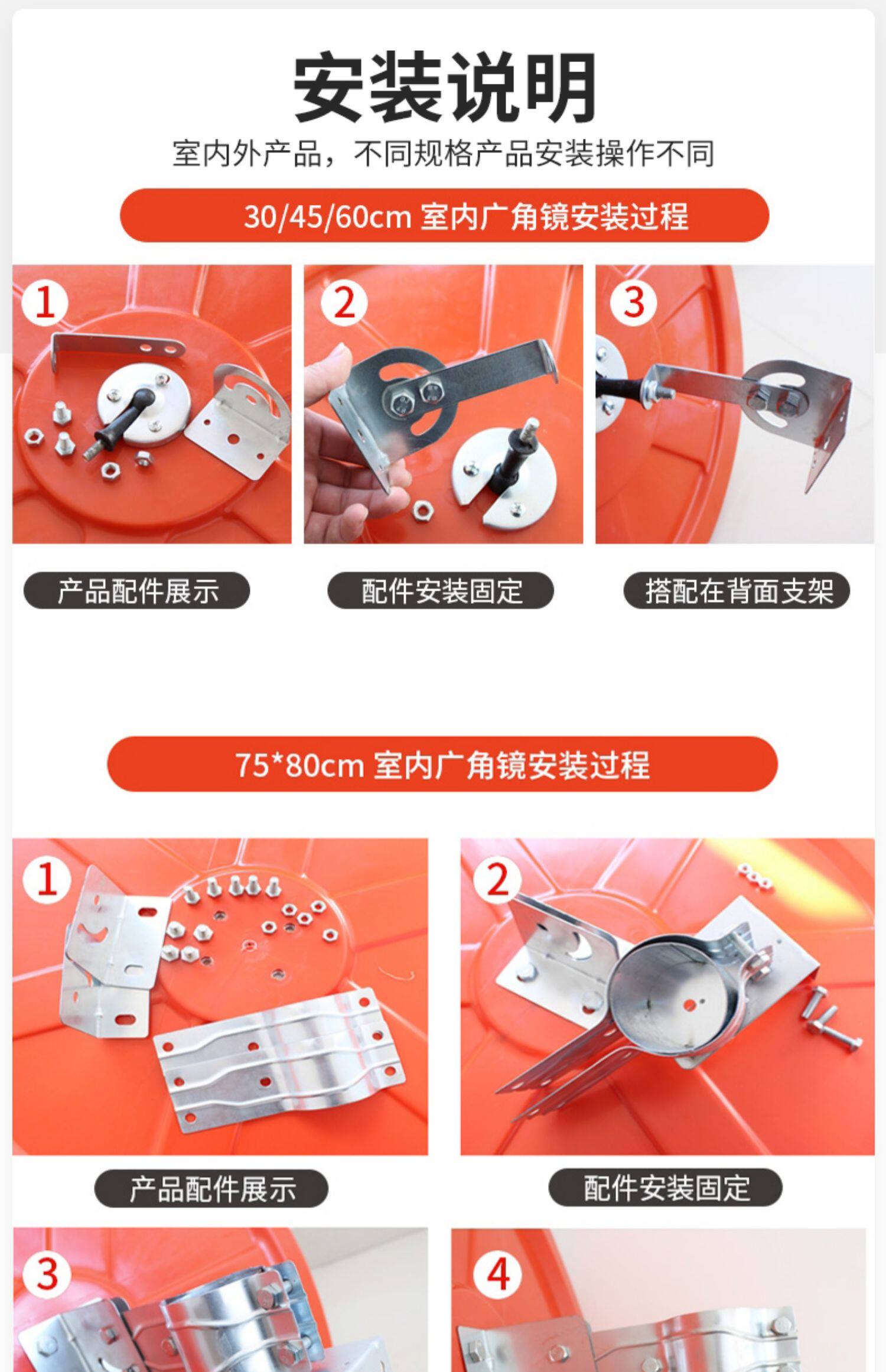 安装说明

室内外产品，不同规格产品安装操作不同

30/45/60cm 室内广角镜安装过程

1

2

3

产品配件展示

配件安装固定

搭配在背面支架

75*80cm 室内广角镜安装过程

1

2

产品配件展示

配件安装固定

3

4