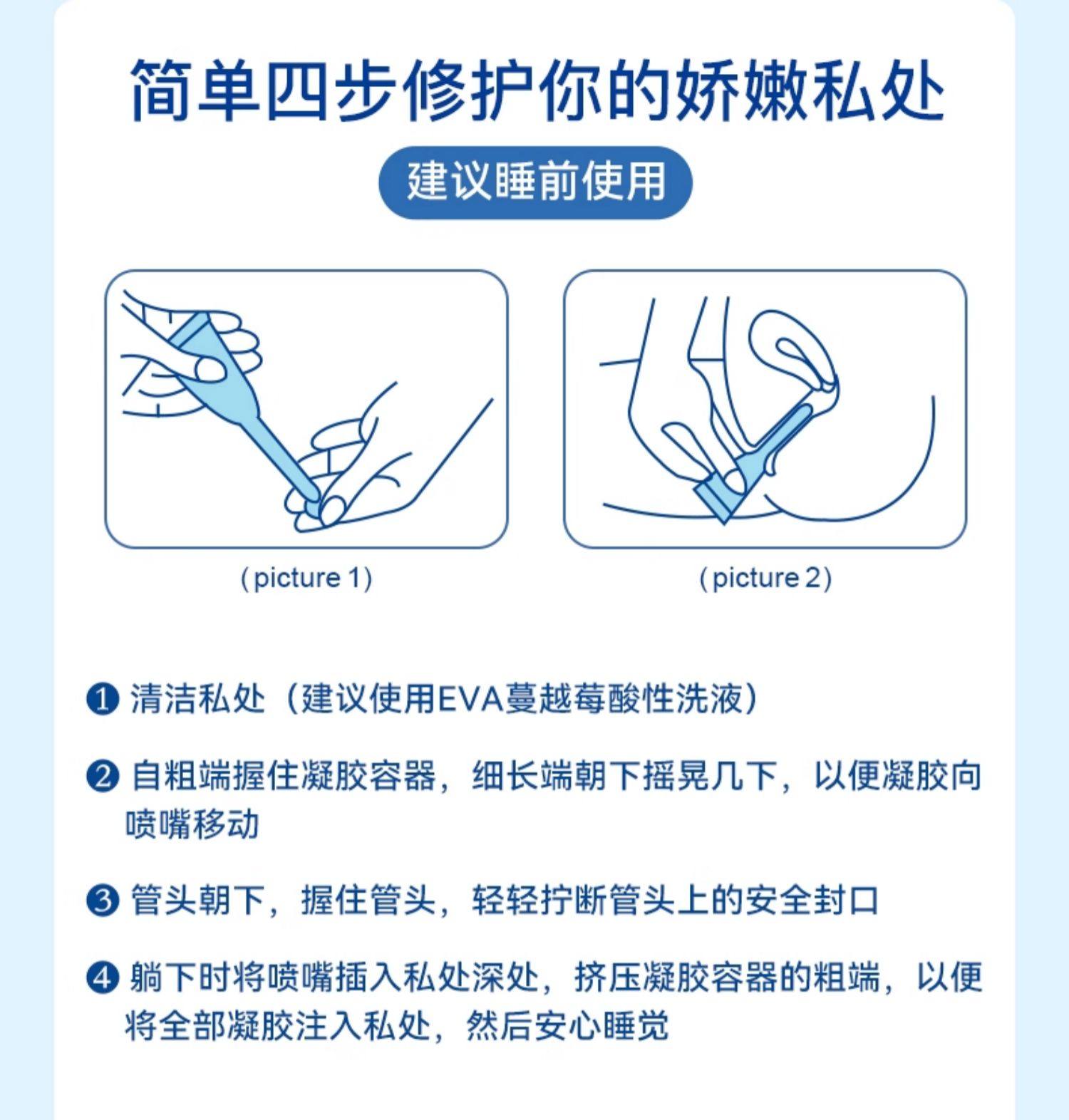 简单四步修护你的娇嫩私处

建议睡前使用

（picture 1）

（picture 2）

❶ 清洁私处（建议使用EVA蔓越莓酸性洗液）

❷ 自粗端握住凝胶容器，细长端朝下摇晃几下，以便凝胶向喷嘴移动

❸ 管头朝下，握住管头，轻轻拧断管头上的安全封口

❹ 躺下时将喷嘴插入私处深处，挤压凝胶容器的粗端，以便将全部凝胶注入私处，然后安心睡觉