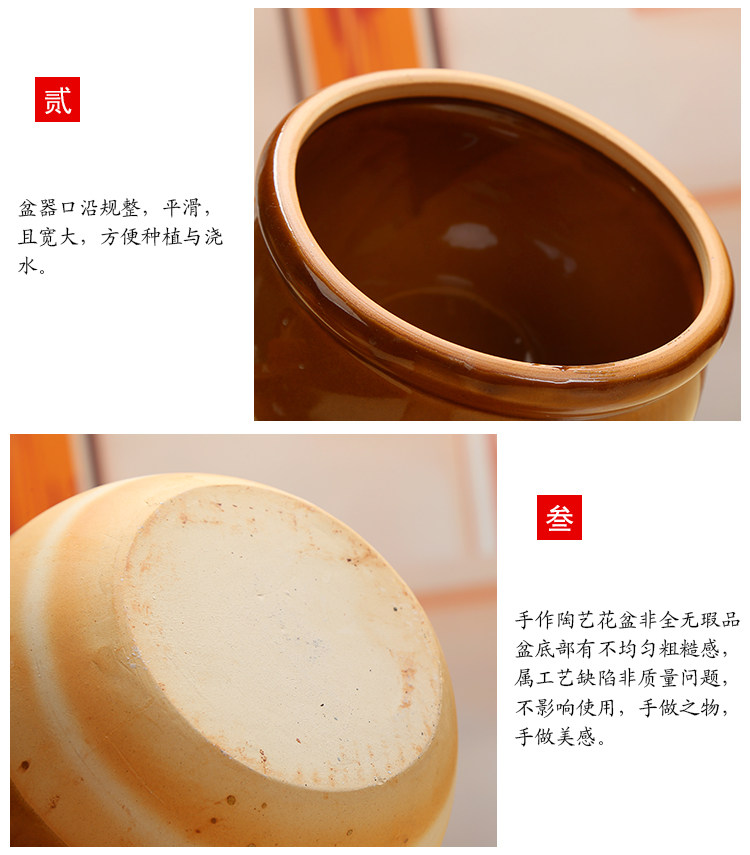 贰

盆器口沿规整，平滑，且宽大，方便种植与浇水。

叁

手作陶艺花盆非全无瑕品盆底部有不均匀粗糙感，属工艺缺陷非质量问题，不影响使用，手做之物，手做美感。