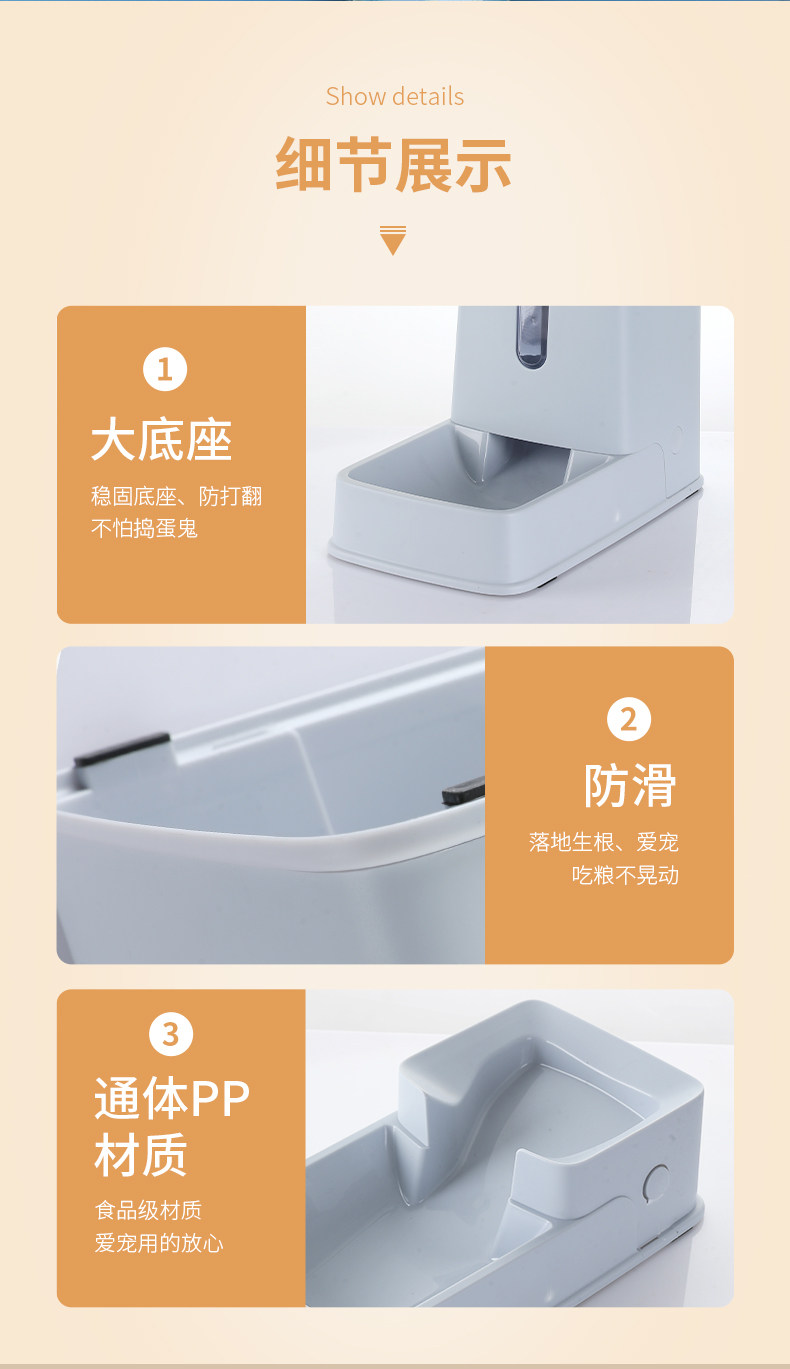 Show details

细节展示

1

大底座

稳固底座、防打翻
不怕捣蛋鬼

2

防滑

落地生根、爱宠
吃粮不晃动

3

通体PP
材质

食品级材质
爱宠用的放心