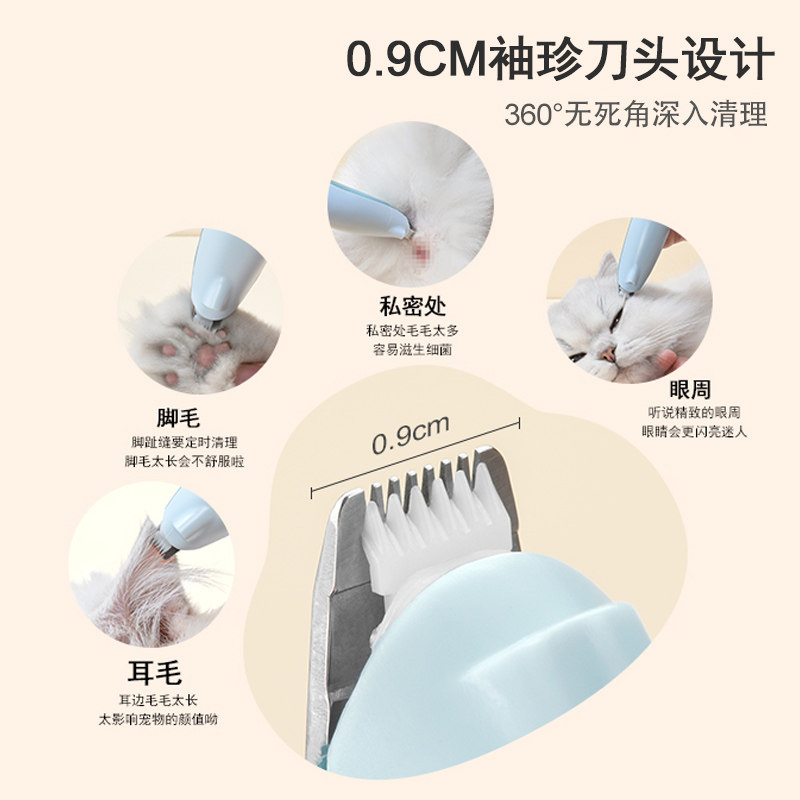 0.9CM袖珍刀头设计
360°无死角深入清理

私密处
私密处毛毛太多
容易滋生细菌

脚毛
脚趾缝要定时清理
脚毛太长会不舒服啦

眼周
听说精致的眼周
眼睛会更闪亮迷人

0.9cm

耳毛
耳边毛毛太长
太影响宠物的颜值呦