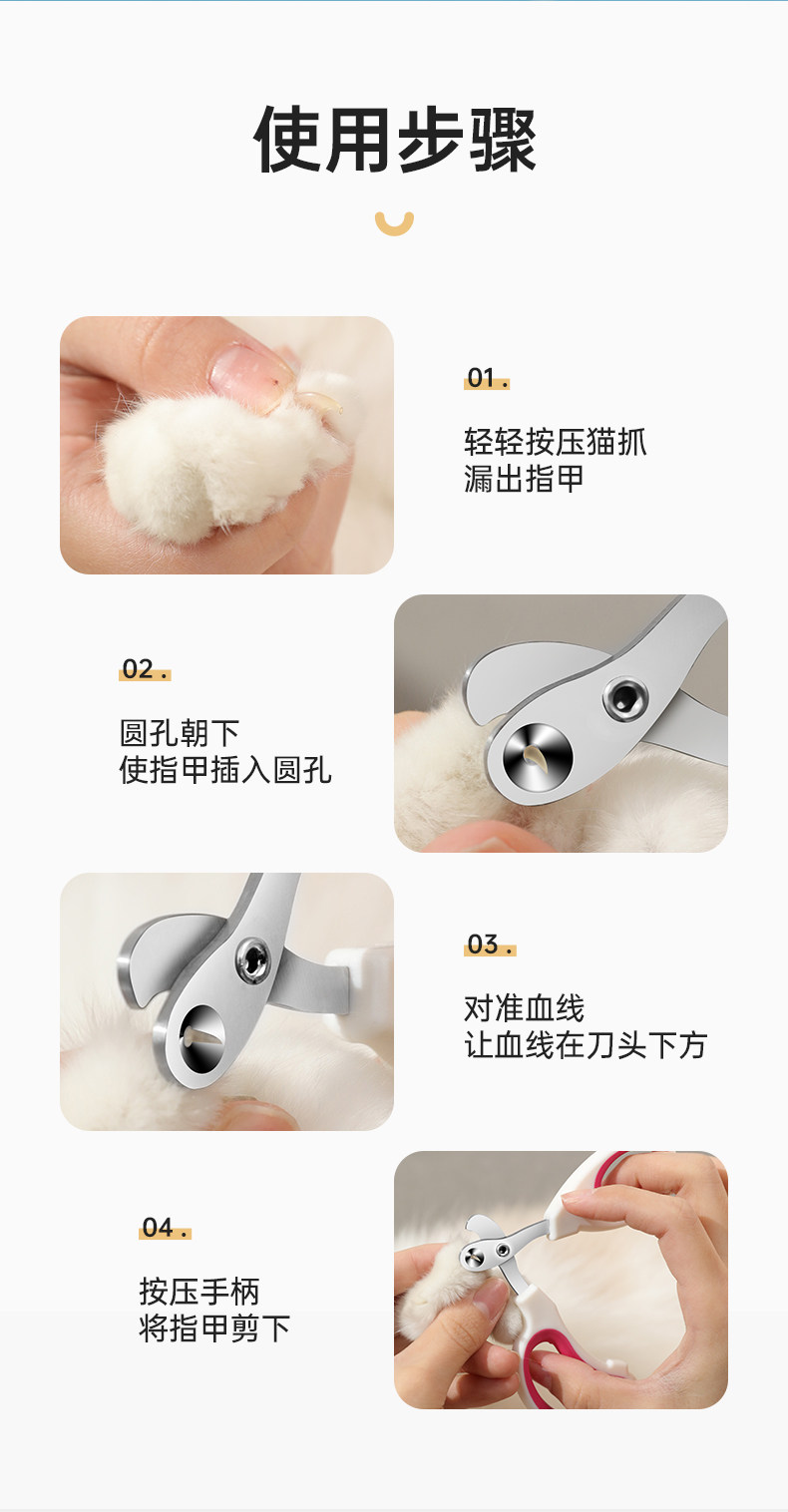 使用步骤

01.

轻轻按压猫抓
漏出指甲

02.

圆孔朝下
使指甲插入圆孔

03.

对准血线
让血线在刀头下方

04.

按压手柄
将指甲剪下