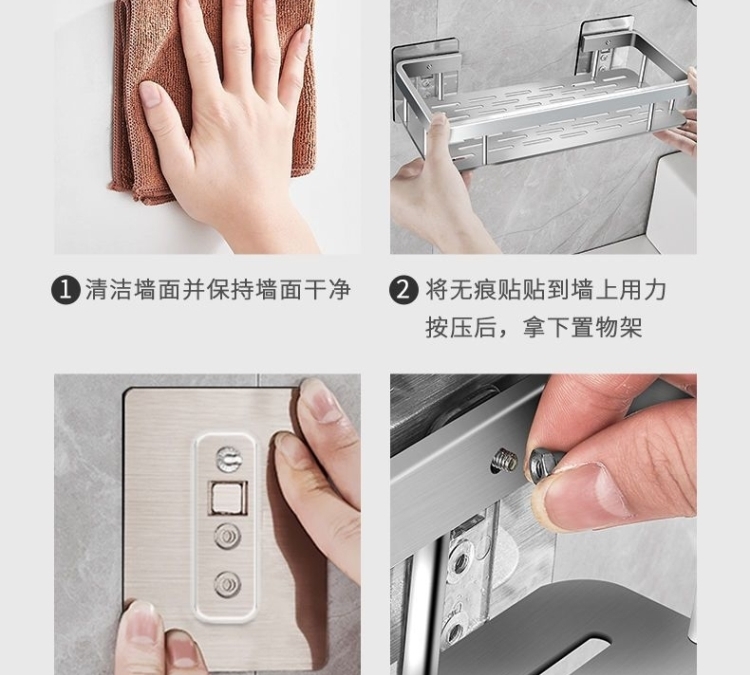 ❶ 清洁墙面并保持墙面干净

❷ 将无痕贴贴到墙上用力按压后，拿下置物架