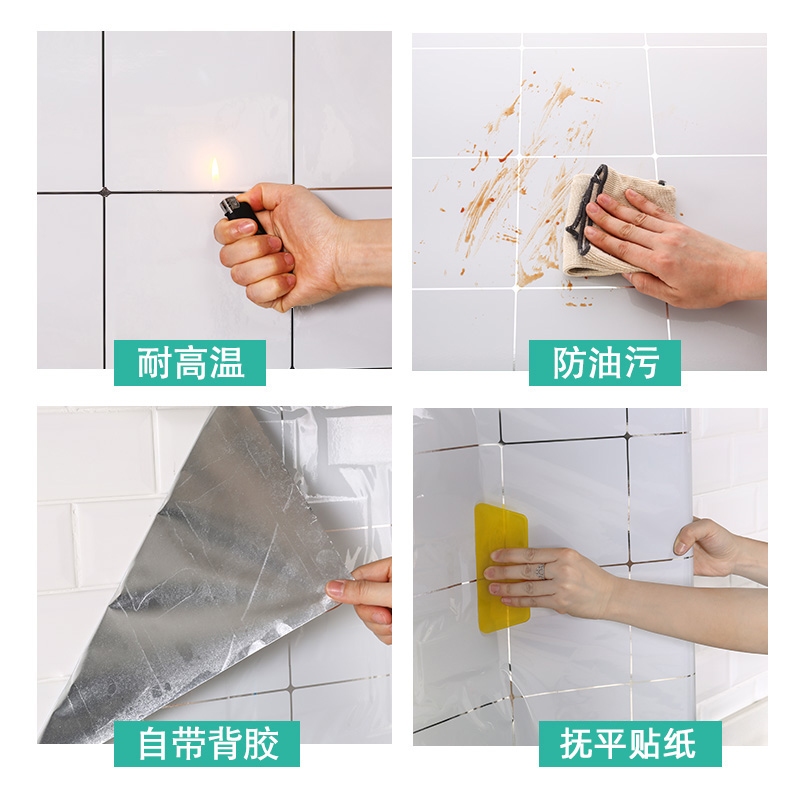 耐高温

防油污

自带背胶

抚平贴纸