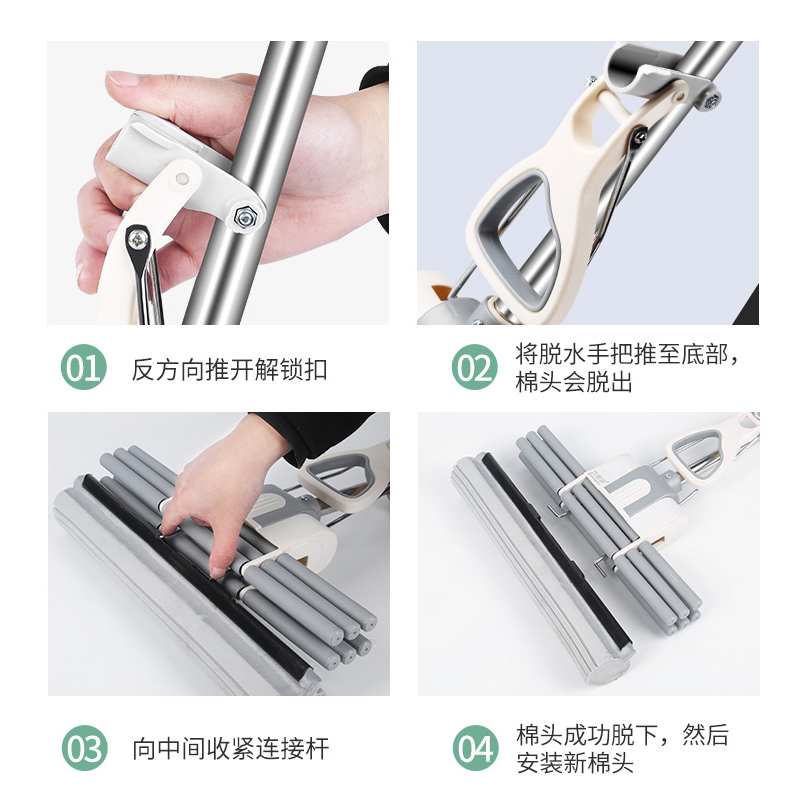 01 反方向推开解锁扣

02 将脱水手把推至底部，棉头会脱出

03 向中间收紧连接杆

04 棉头成功脱下，然后安装新棉头