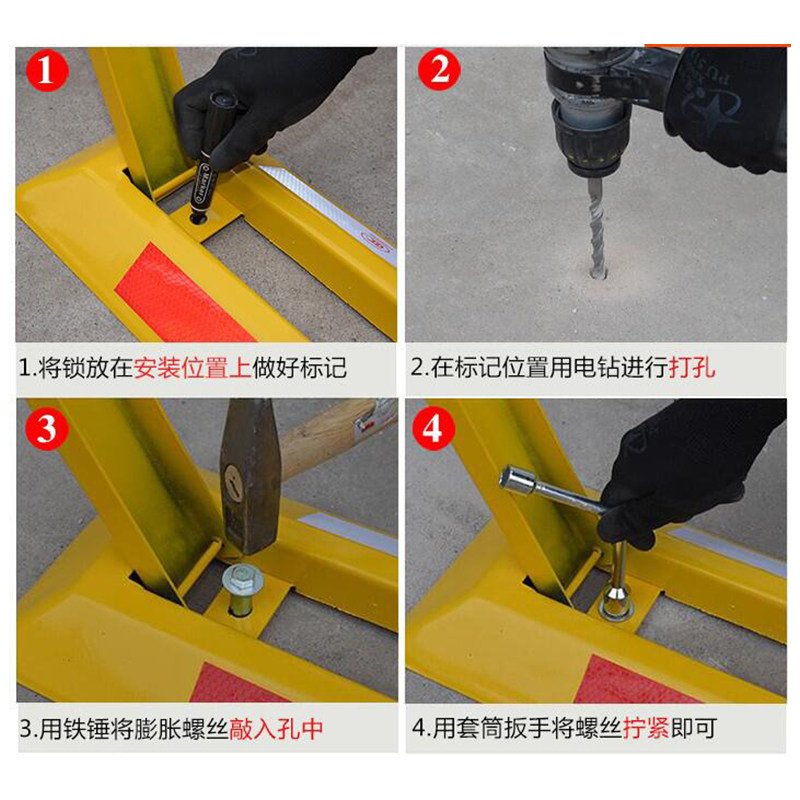 1

1.将锁放在安装位置上做好标记

2

2.在标记位置用电钻进行打孔

3

3.用铁锤将膨胀螺丝敲入孔中

4

4.用套筒扳手将螺丝拧紧即可