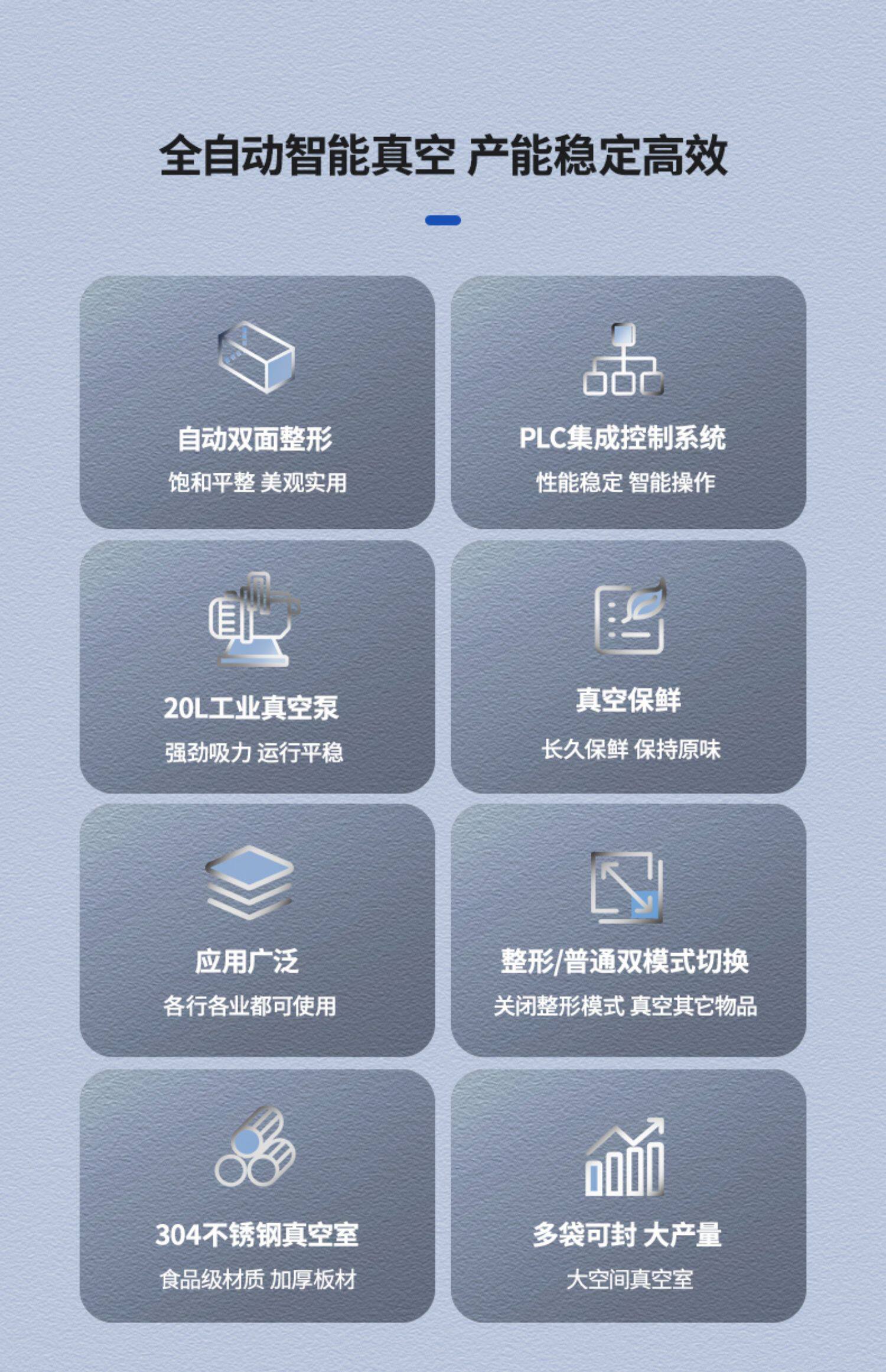 全自动智能真空 产能稳定高效

自动双面整形

饱和平整 美观实用

PLC集成控制系统

性能稳定 智能操作

20L工业真空泵

强劲吸力 运行平稳

真空保鲜

长久保鲜 保持原味

应用广泛

各行各业都可使用

整形/普通双模式切换

关闭整形模式 真空其它物品

304不锈钢真空室

食品级材质 加厚板材

多袋可封 大产量

大空间真空室