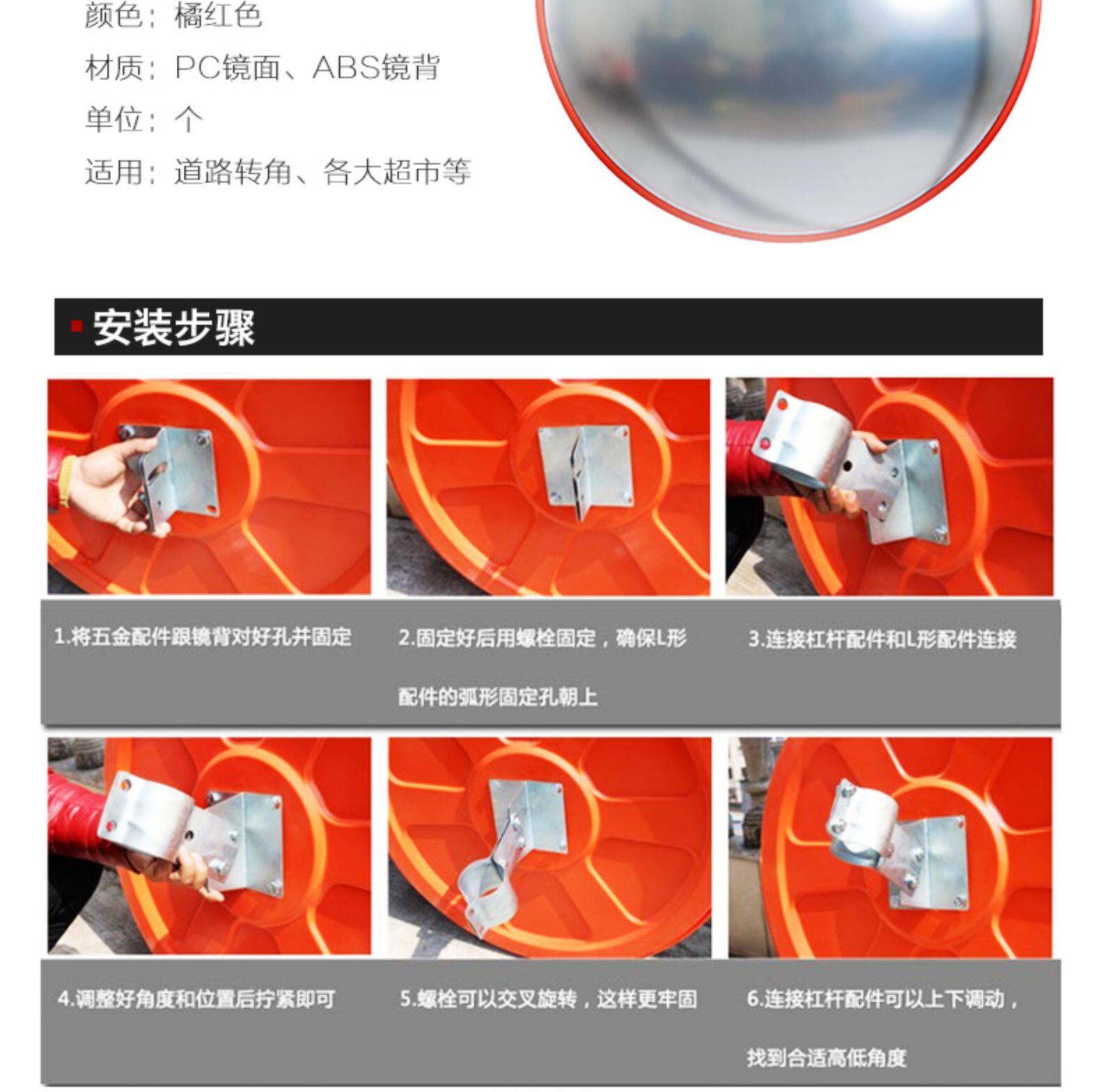 颜色：橘红色

材质：PC镜面、ABS镜背

单位：个

适用：道路转角、各大超市等

安装步骤

1.将五金配件跟镜背对好孔并固定

2.固定好后用螺栓固定，确保L形配件的弧形固定孔朝上

3.连接杠杆配件和L形配件连接

4.调整好角度和位置后拧紧即可

5.螺栓可以交叉旋转，这样更牢固

6.连接杠杆配件可以上下调动，找到合适高低角度