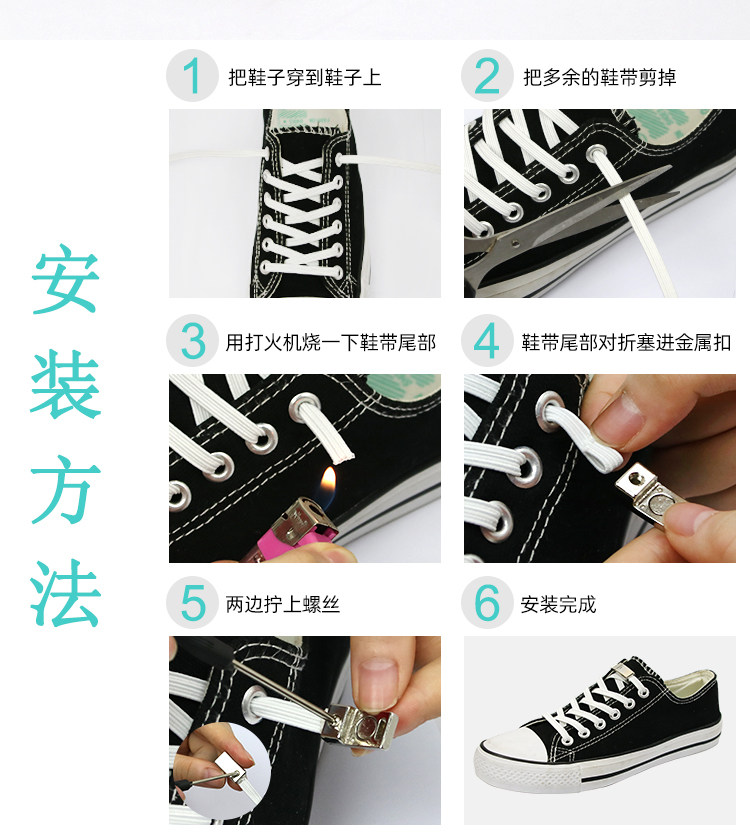 安装方法

1 把鞋子穿到鞋子上

2 把多余的鞋带剪掉

3 用打火机烧一下鞋带尾部

4 鞋带尾部对折塞进金属扣

5 两边拧上螺丝

6 安装完成