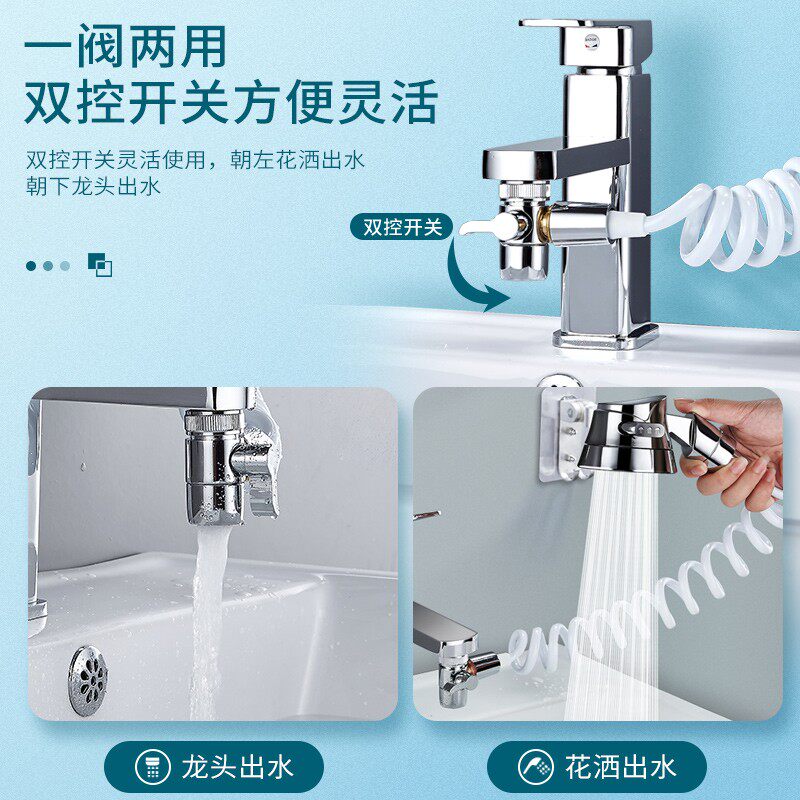 一阀两用
双控开关方便灵活

双控开关灵活使用，朝左花洒出水
朝下龙头出水

双控开关

龙头出水

花洒出水