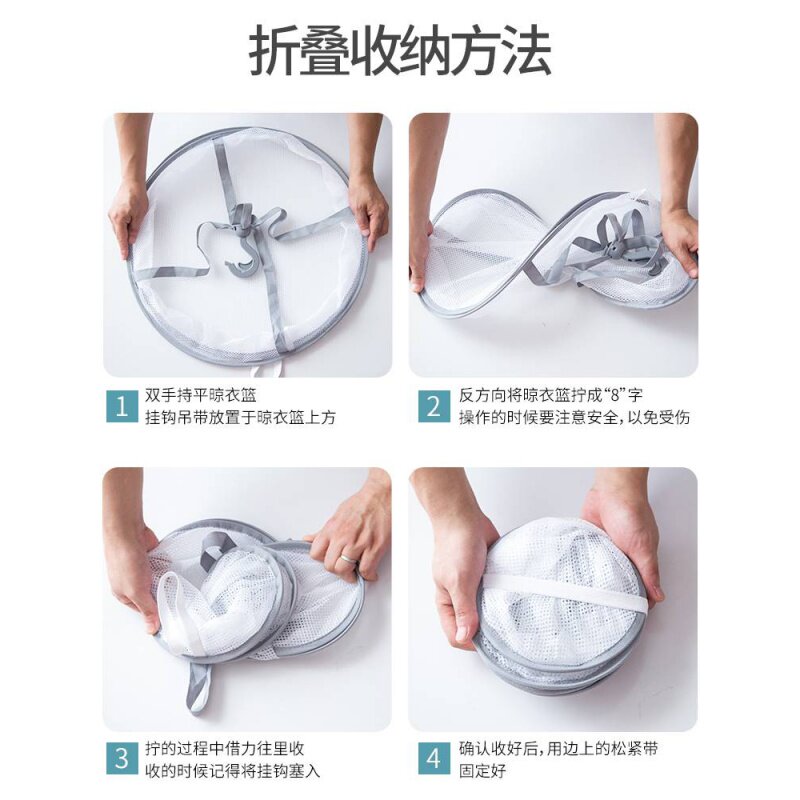 折叠收纳方法

1
双手持平晾衣篮
挂钩吊带放置于晾衣篮上方

2
反方向将晾衣篮拧成“8”字
操作的时候要注意安全，以免受伤

3
拧的过程中借力往里收
收的时候记得将挂钩塞入

4
确认收好后，用边上的松紧带
固定好