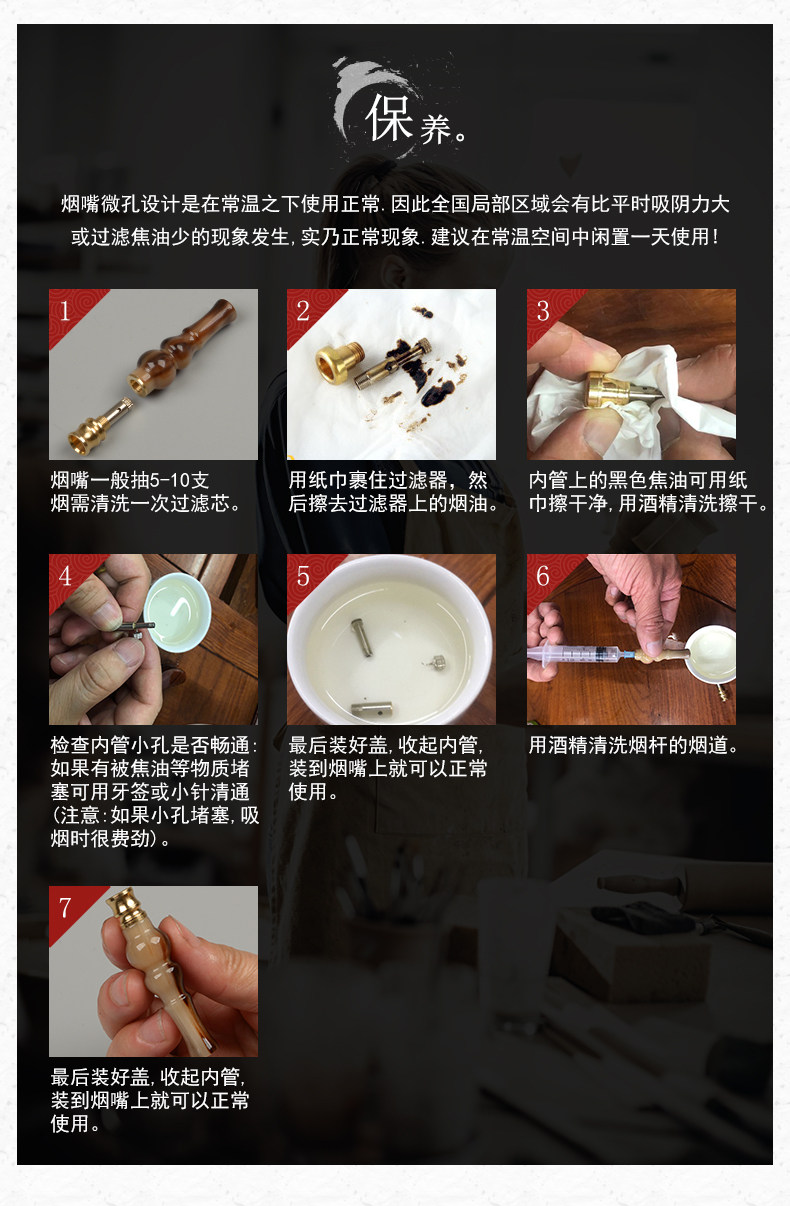 保养。

烟嘴微孔设计是在常温之下使用正常.因此全国局部区域会有比平时吸阴力大或过滤焦油少的现象发生,实乃正常现象.建议在常温空间中闲置一天使用!

1
烟嘴一般抽5-10支烟需清洗一次过滤芯。

2
用纸巾裹住过滤器，然后擦去过滤器上的烟油。

3
内管上的黑色焦油可用纸巾擦干净,用酒精清洗擦干。

4
检查内管小孔是否畅通:如果有被焦油等物质堵塞可用牙签或小针清通(注意:如果小孔堵塞,吸烟时很费劲)。

5
最后装好盖,收起内管,装到烟嘴上就可以正常使用。

6
用酒精清洗烟杆的烟道。

7
最后装好盖,收起内管,装到烟嘴上就可以正常使用。