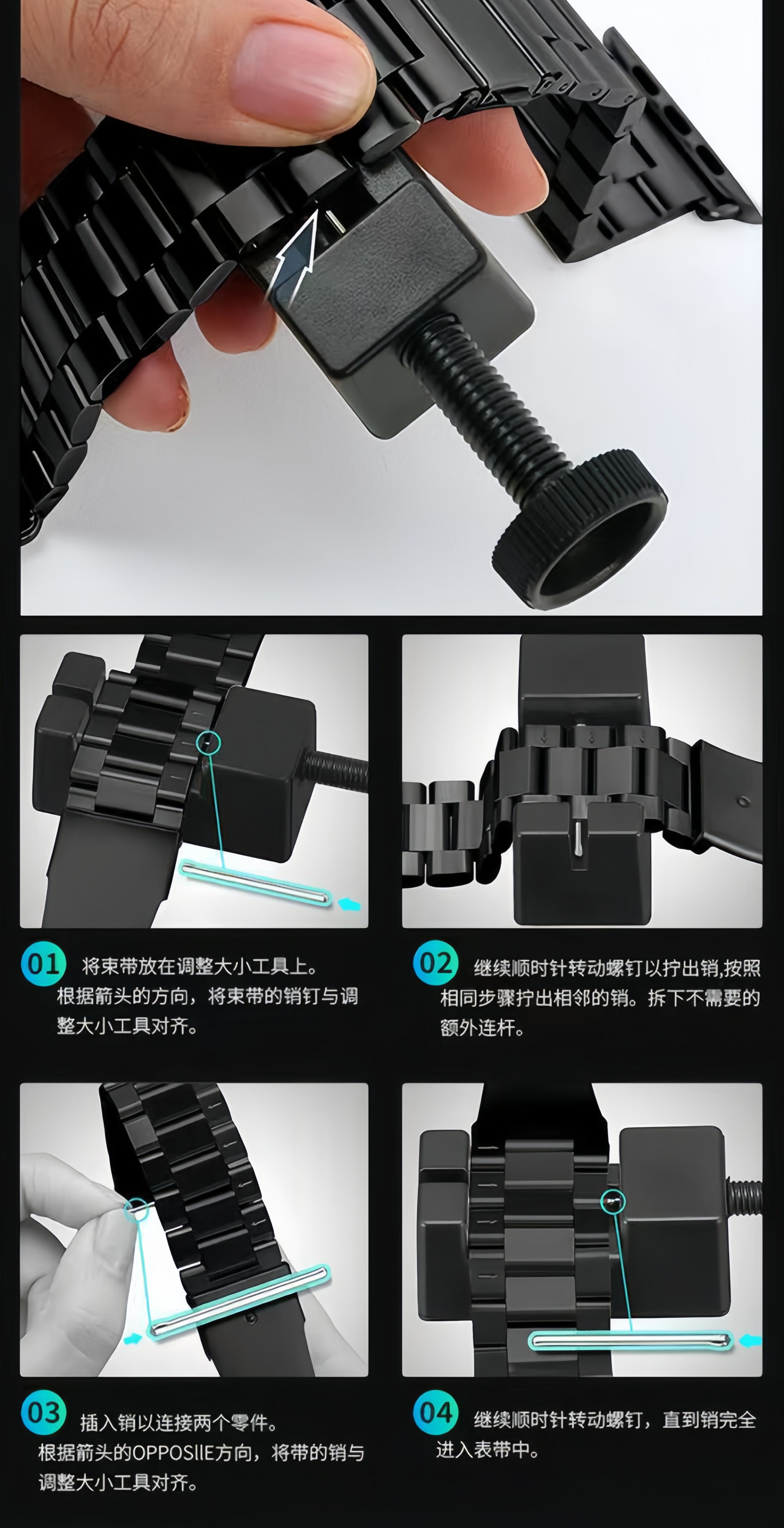 01 将束带放在调整大小工具上。根据箭头的方向，将束带的销钉与调整大小工具对齐。

02 继续顺时针转动螺钉以拧出销,按照相同步骤拧出相邻的销。拆下不需要的额外连杆。

03 插入销以连接两个零件。根据箭头的OPPOSIIE方向，将带的销与调整大小工具对齐。

04 继续顺时针转动螺钉，直到销完全进入表带中。