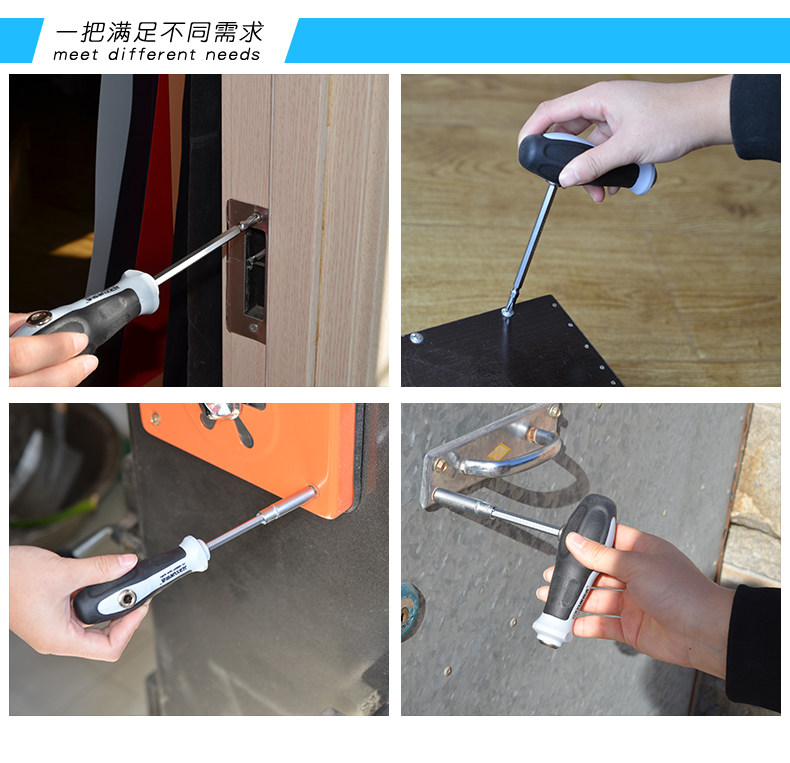 一把满足不同需求
meet different needs