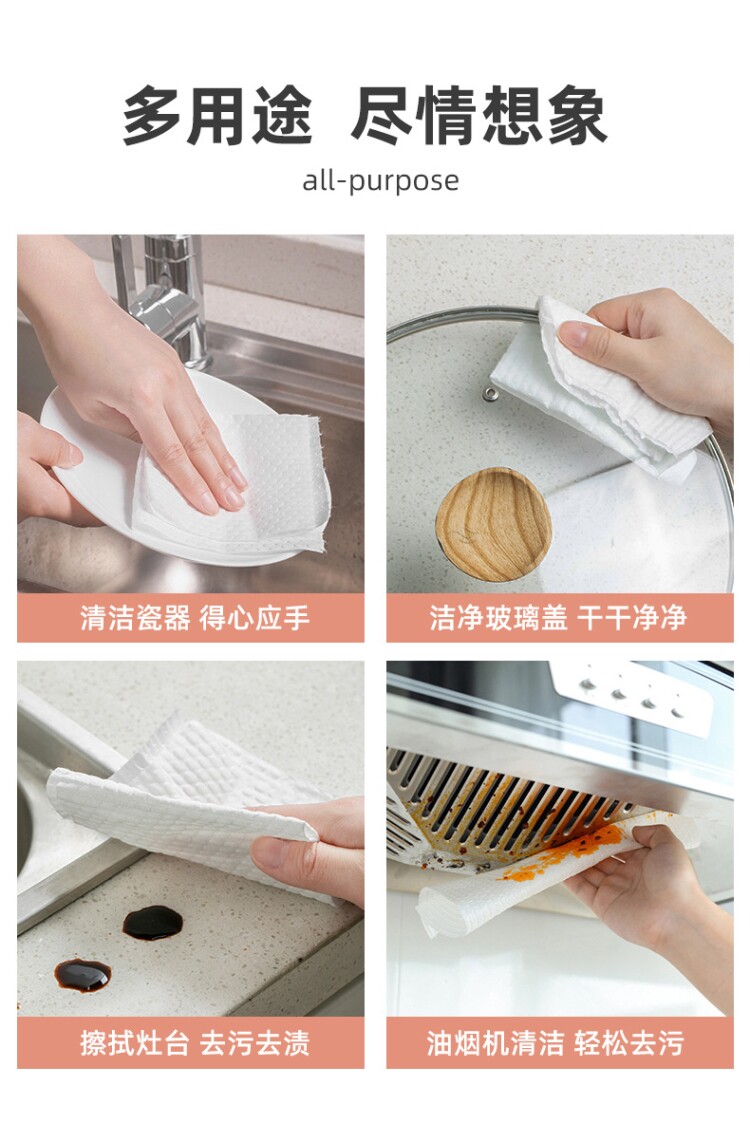 多用途 尽情想象

all-purpose

清洁瓷器 得心应手

洁净玻璃盖 干干净净

擦拭灶台 去污去渍

油烟机清洁 轻松去污