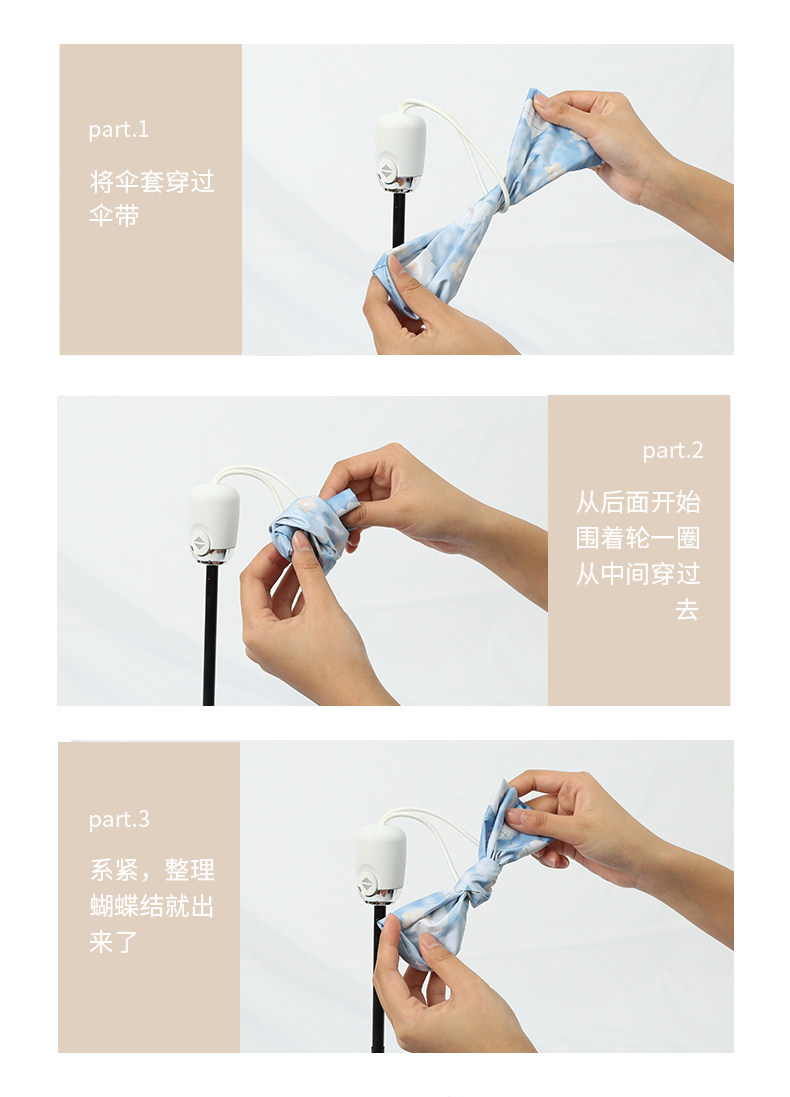 part.1

将伞套穿过伞带

part.2

从后面开始围着轮一圈从中间穿过去

part.3

系紧，整理蝴蝶结就出来了