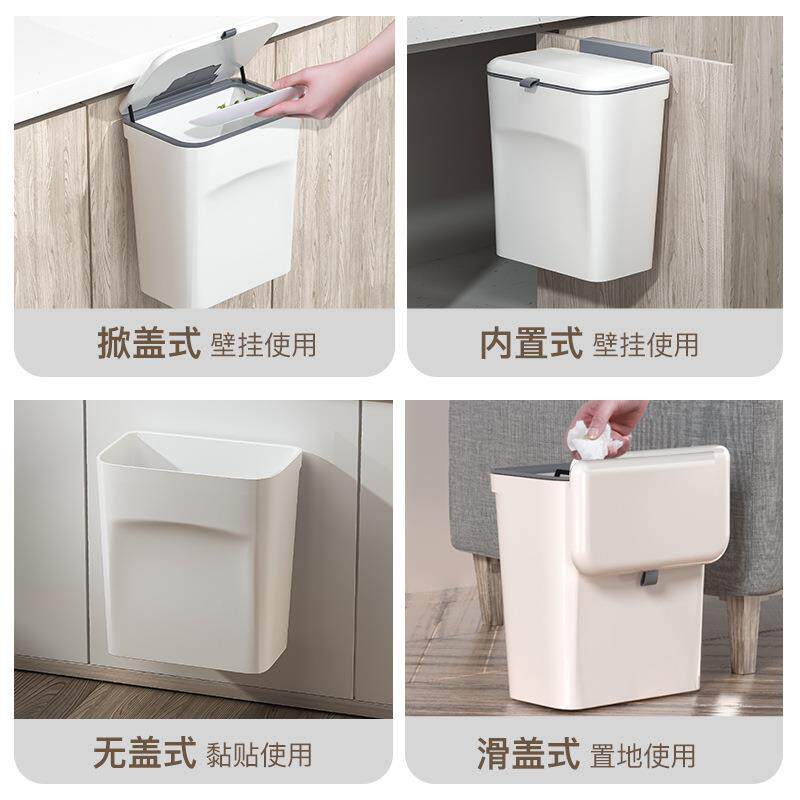 掀盖式 壁挂使用

内置式 壁挂使用

无盖式 黏贴使用

滑盖式 置地使用