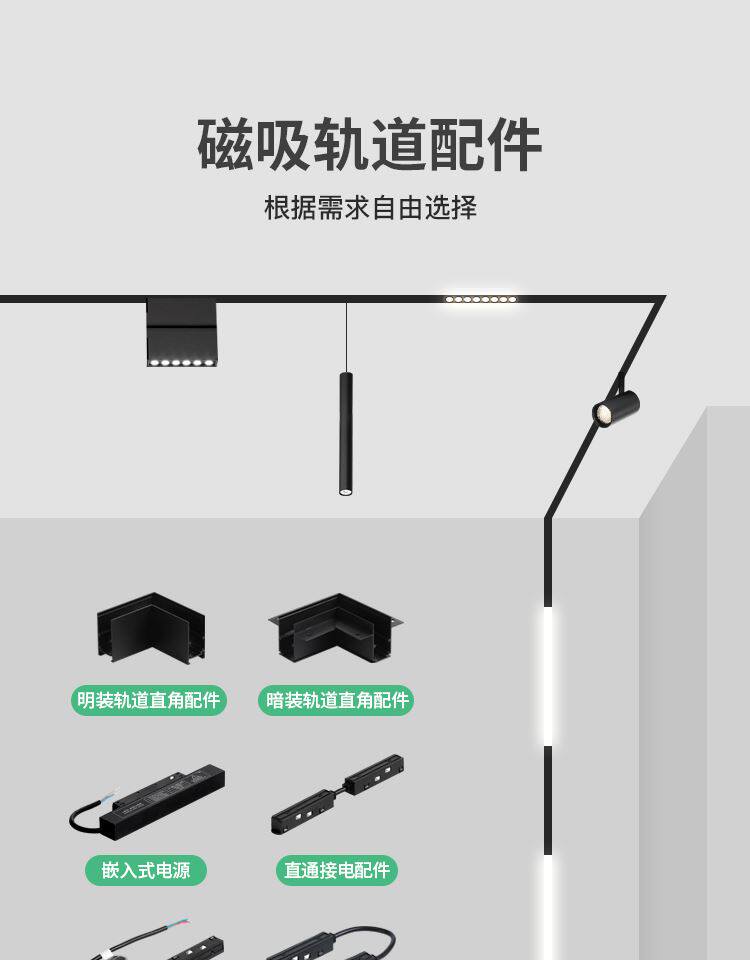 磁吸轨道配件

根据需求自由选择

明装轨道直角配件

暗装轨道直角配件

嵌入式电源

直通接电配件