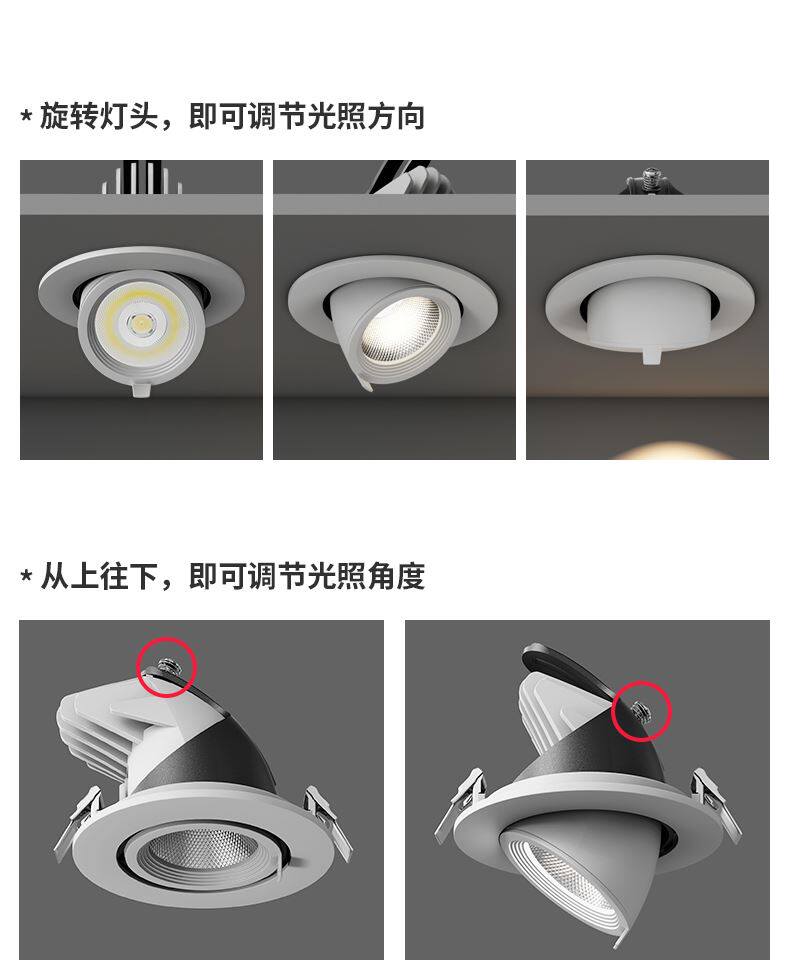 * 旋转灯头，即可调节光照方向

* 从上往下，即可调节光照角度