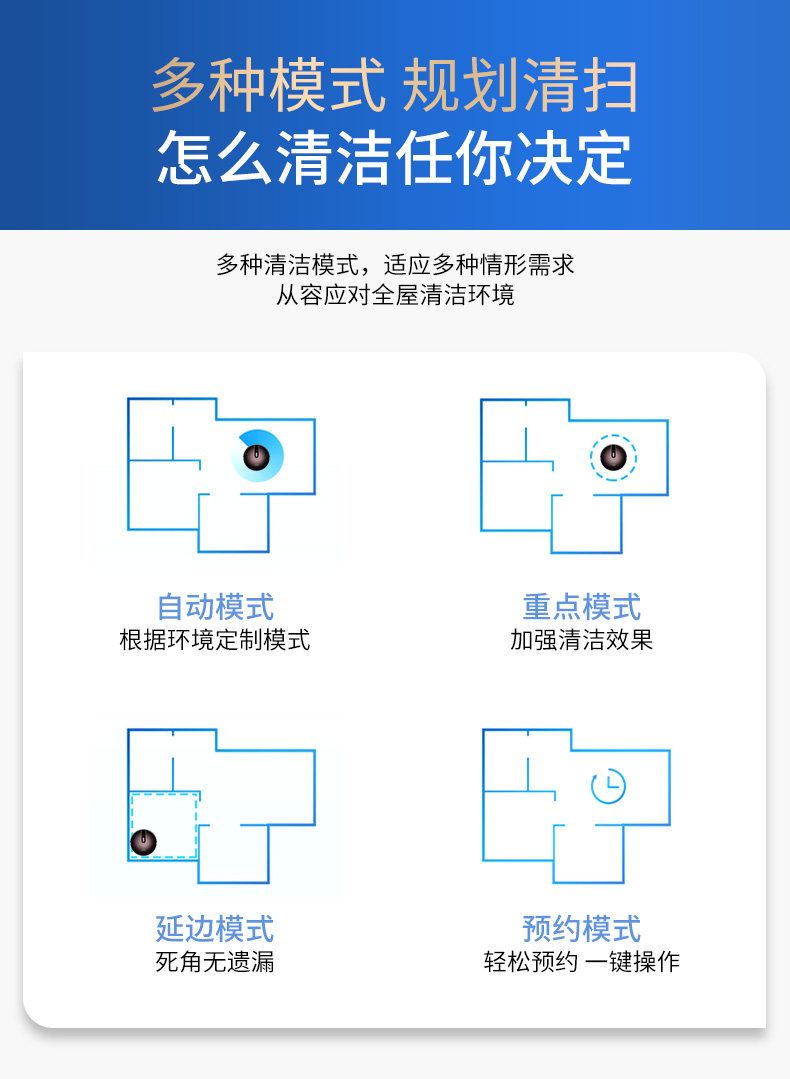 多种模式 规划清扫
怎么清洁任你决定

多种清洁模式，适应多种情形需求
从容应对全屋清洁环境

自动模式
根据环境定制模式

重点模式
加强清洁效果

延边模式
死角无遗漏

预约模式
轻松预约 一键操作