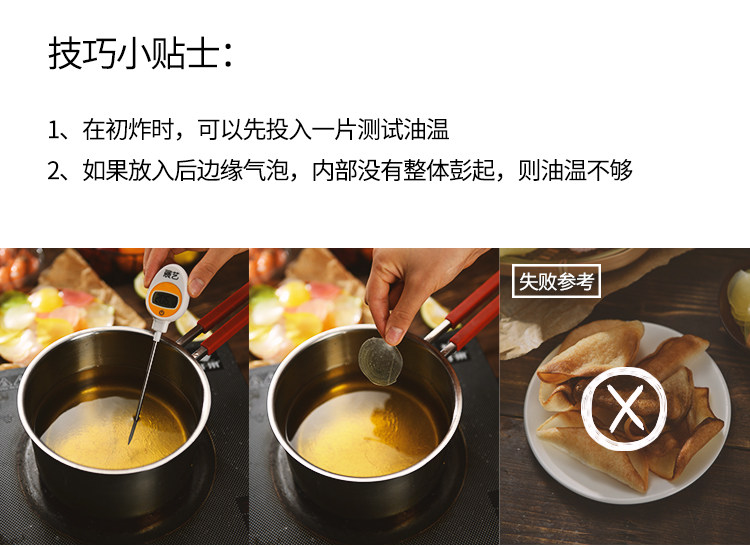 技巧小贴士：

1、在初炸时，可以先投入一片测试油温

2、如果放入后边缘气泡，内部没有整体彭起，则油温不够

展艺

失败参考