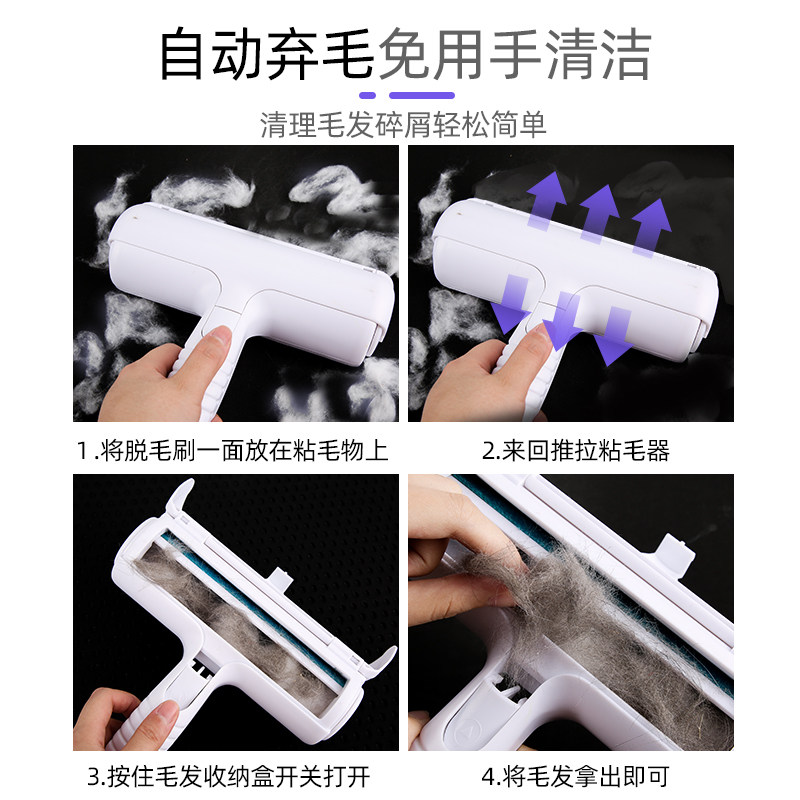 自动弃毛免用手清洁

清理毛发碎屑轻松简单

1.将脱毛刷一面放在粘毛物上

2.来回推拉粘毛器

3.按住毛发收纳盒开关打开

4.将毛发拿出即可