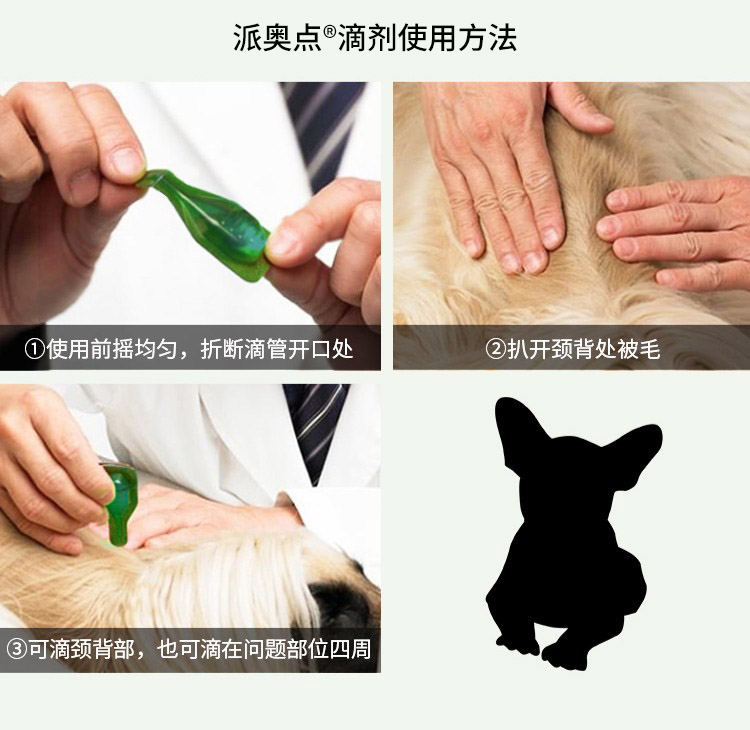 派奥点®滴剂使用方法

①使用前摇均匀，折断滴管开口处

②扒开颈背处被毛

③可滴颈背部，也可滴在问题部位四周