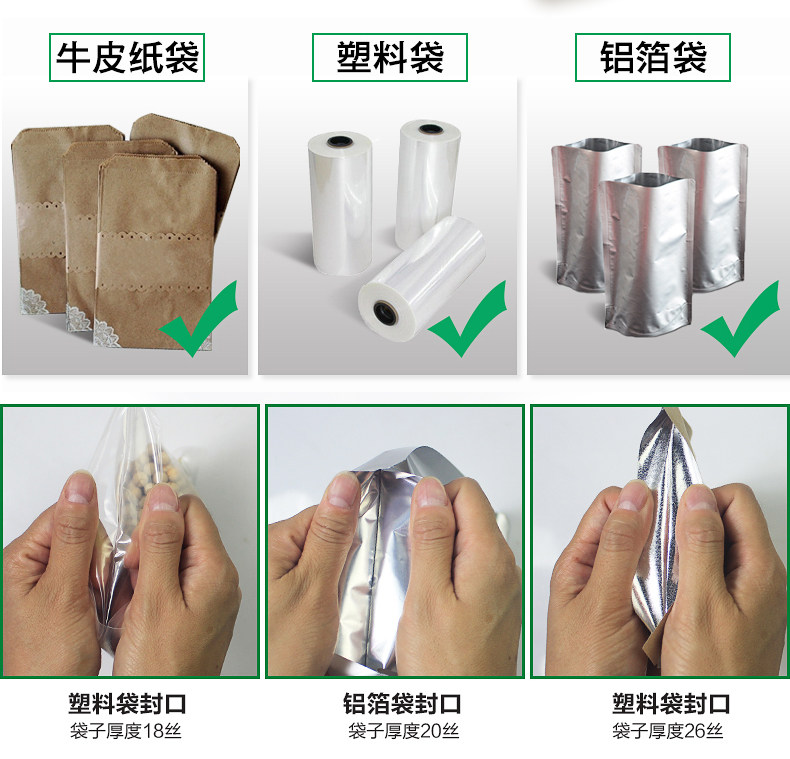 牛皮纸袋

塑料袋

铝箔袋

塑料袋封口
袋子厚度18丝

铝箔袋封口
袋子厚度20丝

塑料袋封口
袋子厚度26丝