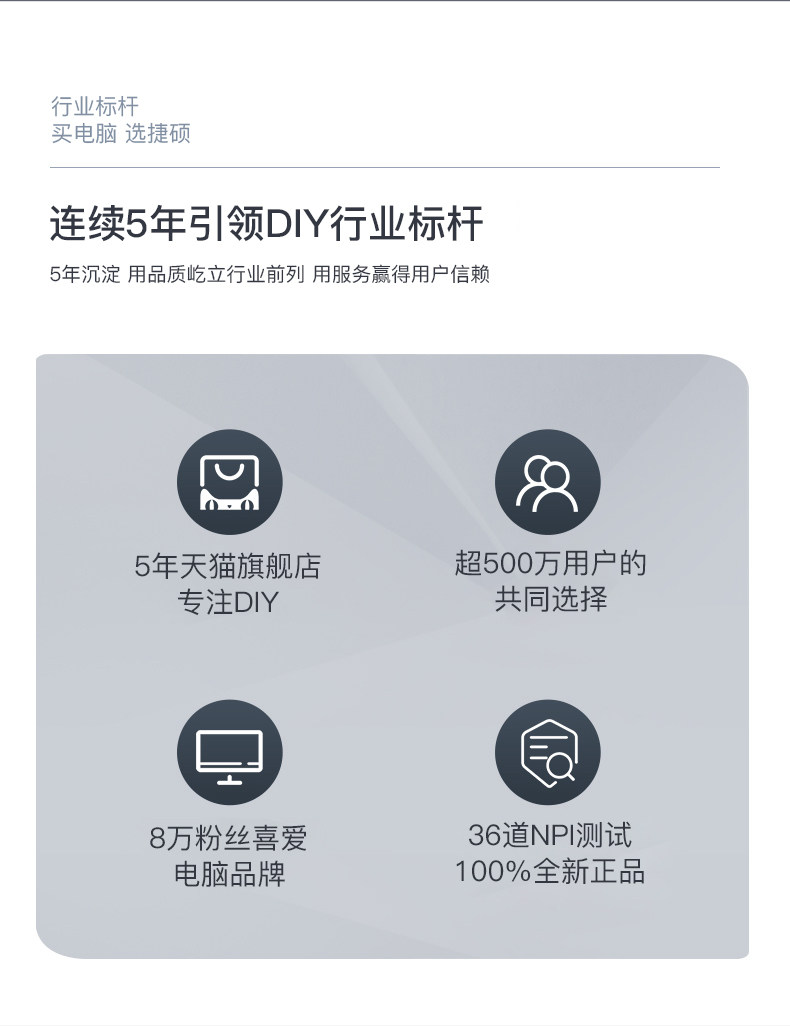 行业标杆
买电脑 选捷硕

连续5年引领DIY行业标杆

5年沉淀 用品质屹立行业前列 用服务赢得用户信赖

5年天猫旗舰店
专注DIY

超500万用户的
共同选择

8万粉丝喜爱
电脑品牌

36道NPI测试
100%全新正品