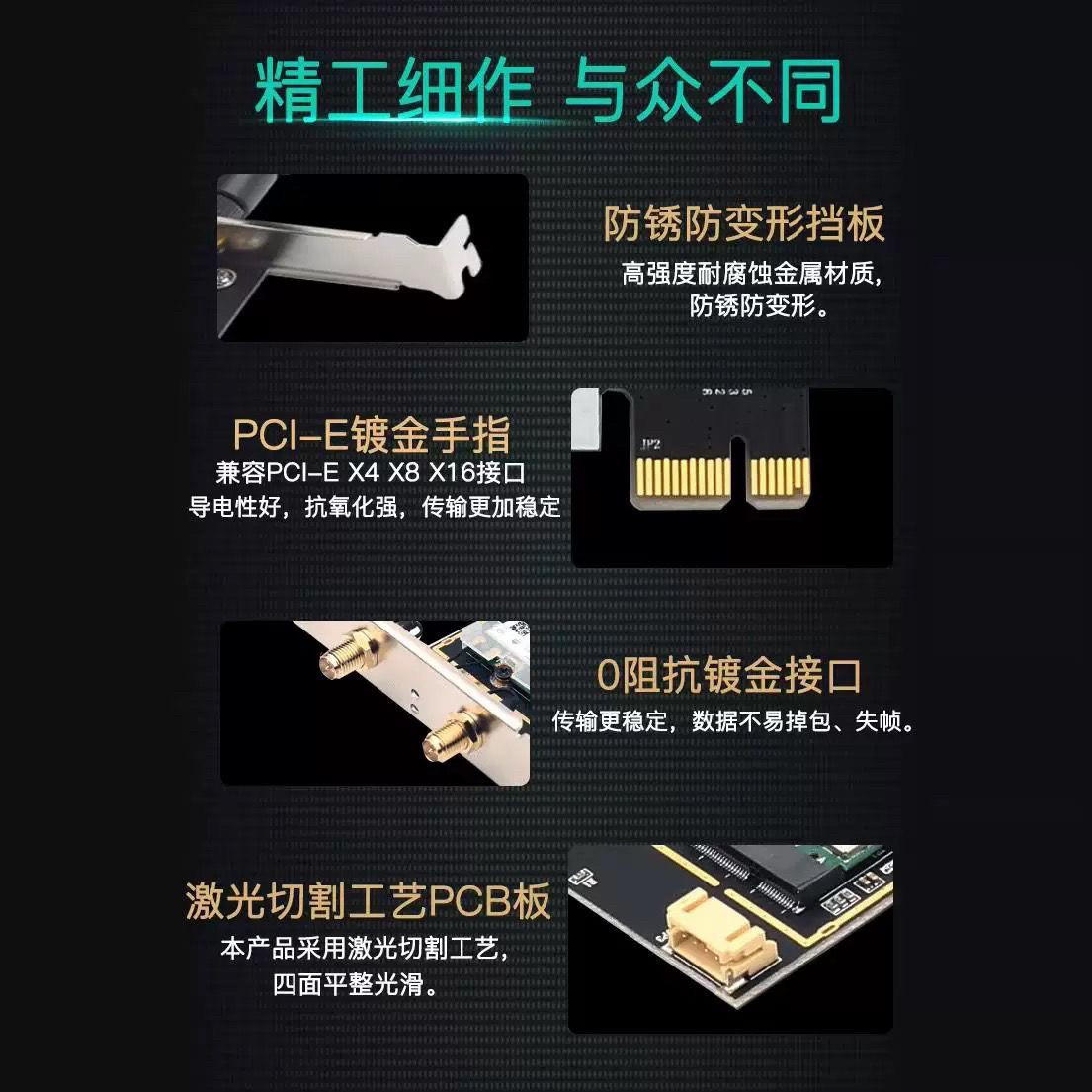 精工细作 与众不同

防锈防变形挡板
高强度耐腐蚀金属材质，
防锈防变形。

PCI-E镀金手指
兼容PCI-E X4 X8 X16接口
导电性好，抗氧化强，传输更加稳定

JP2

0阻抗镀金接口
传输更稳定，数据不易掉包、失帧。

激光切割工艺PCB板
本产品采用激光切割工艺，
四面平整光滑。