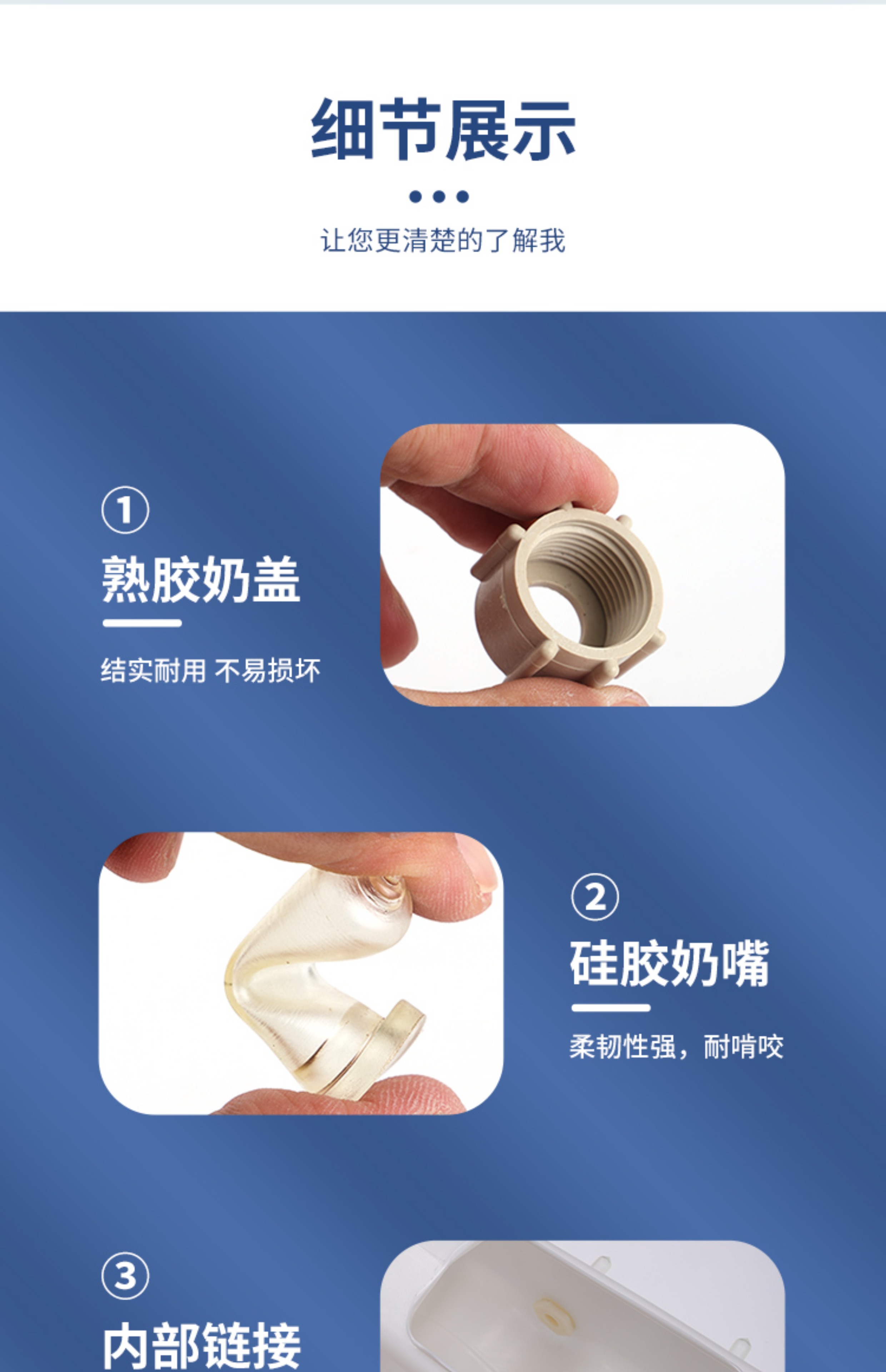 细节展示

让您更清楚的了解我

①
熟胶奶盖

结实耐用 不易损坏

②
硅胶奶嘴

柔韧性强，耐啃咬

③
内部链接