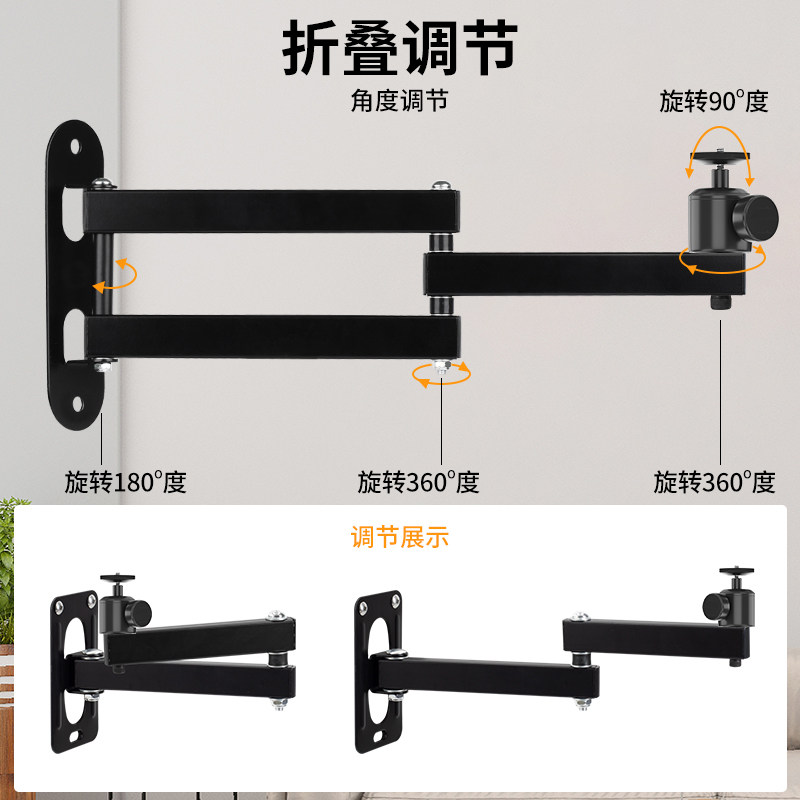 折叠调节

角度调节

旋转90°度

旋转180°度

旋转360°度

旋转360°度

调节展示