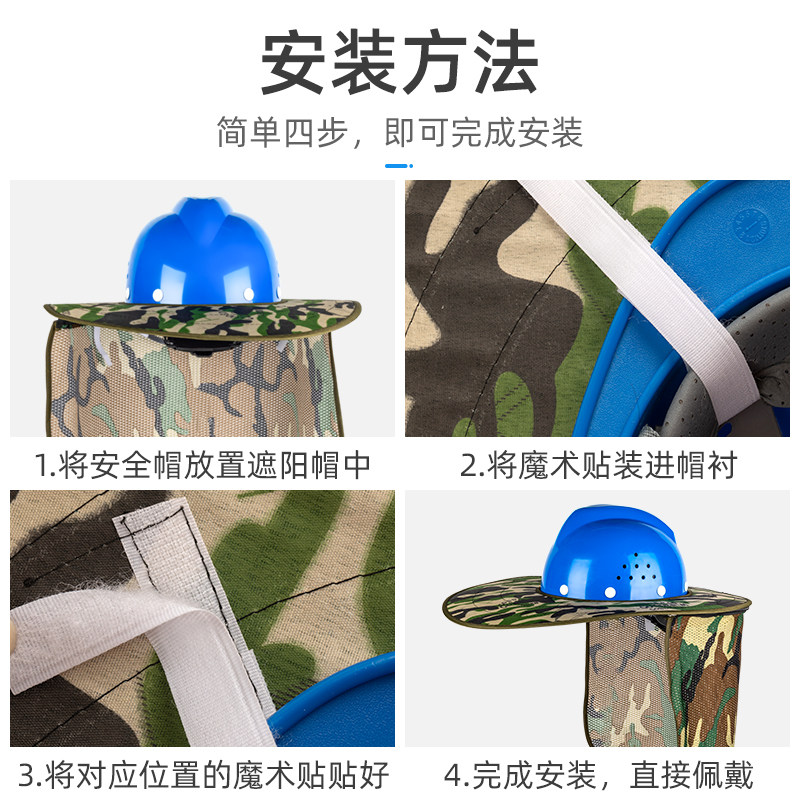 安装方法

简单四步，即可完成安装

1.将安全帽放置遮阳帽中

2.将魔术贴装进帽衬

3.将对应位置的魔术贴贴好

4.完成安装，直接佩戴