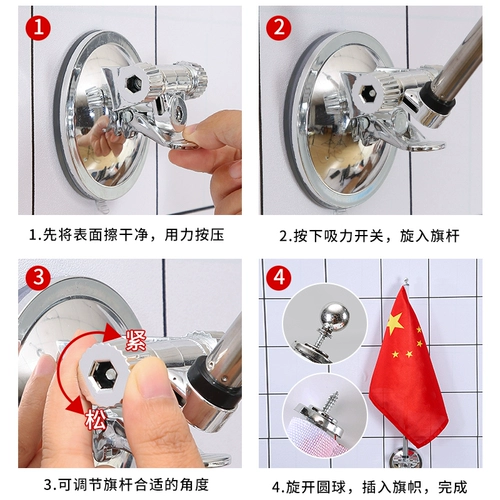 1

1.先将表面擦干净，用力按压

2

2.按下吸力开关，旋入旗杆

3

紧

松

3.可调节旗杆合适的角度

4

4.旋开圆球，插入旗帜，完成