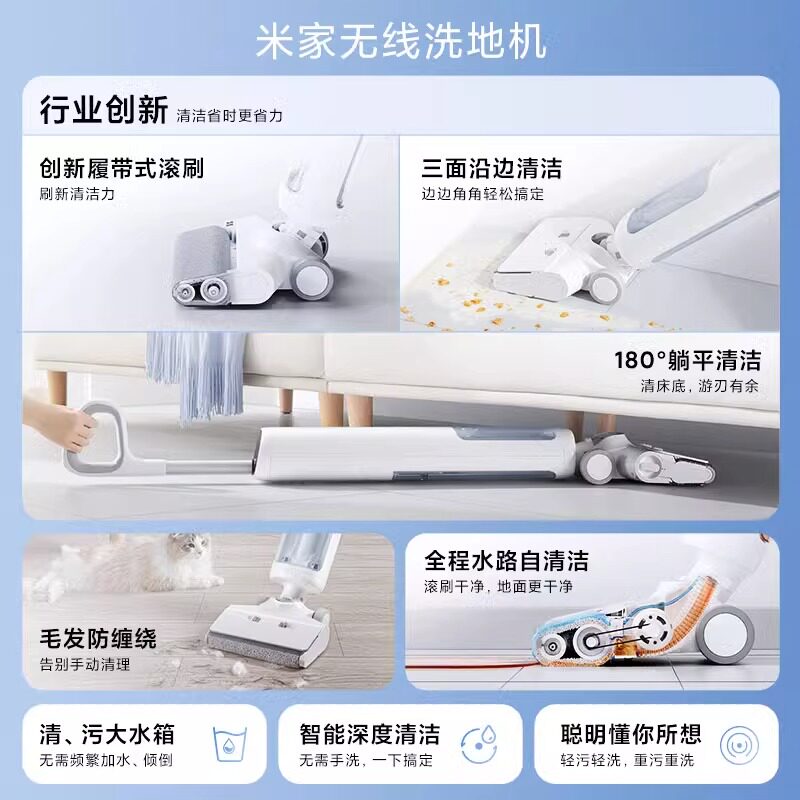 米家无线洗地机

行业创新 清洁省时更省力

创新履带式滚刷
刷新清洁力

三面沿边清洁
边边角角轻松搞定

180°躺平清洁
清床底，游刃有余

毛发防缠绕
告别手动清理

全程水路自清洁
滚刷干净，地面更干净

清、污大水箱
无需频繁加水、倾倒

智能深度清洁
无需手洗，一下搞定

聪明懂你所想
轻污轻洗，重污重洗