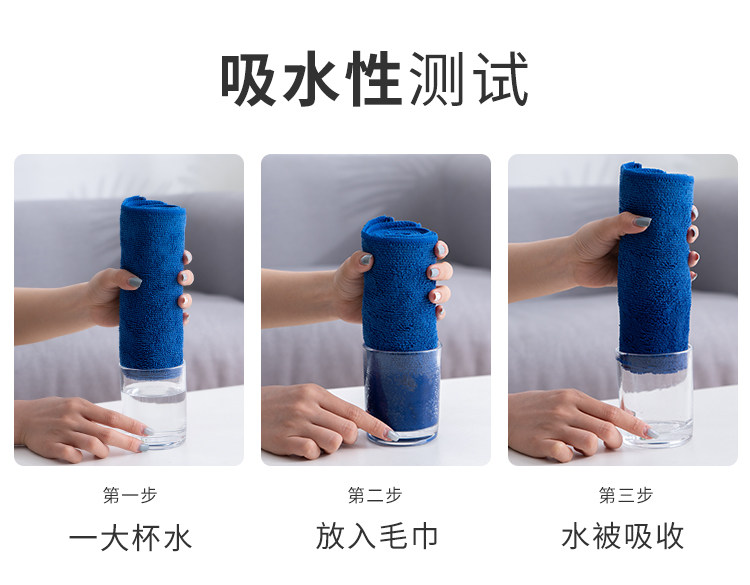 吸水性测试

第一步

一大杯水

第二步

放入毛巾

第三步

水被吸收