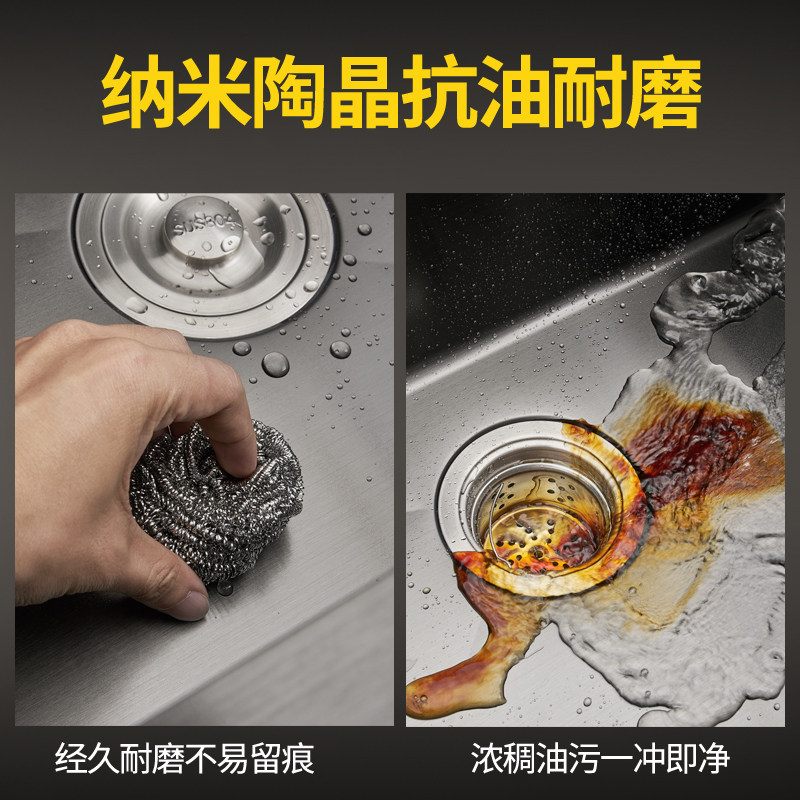 纳米陶晶抗油耐磨

sus304

经久耐磨不易留痕

浓稠油污一冲即净